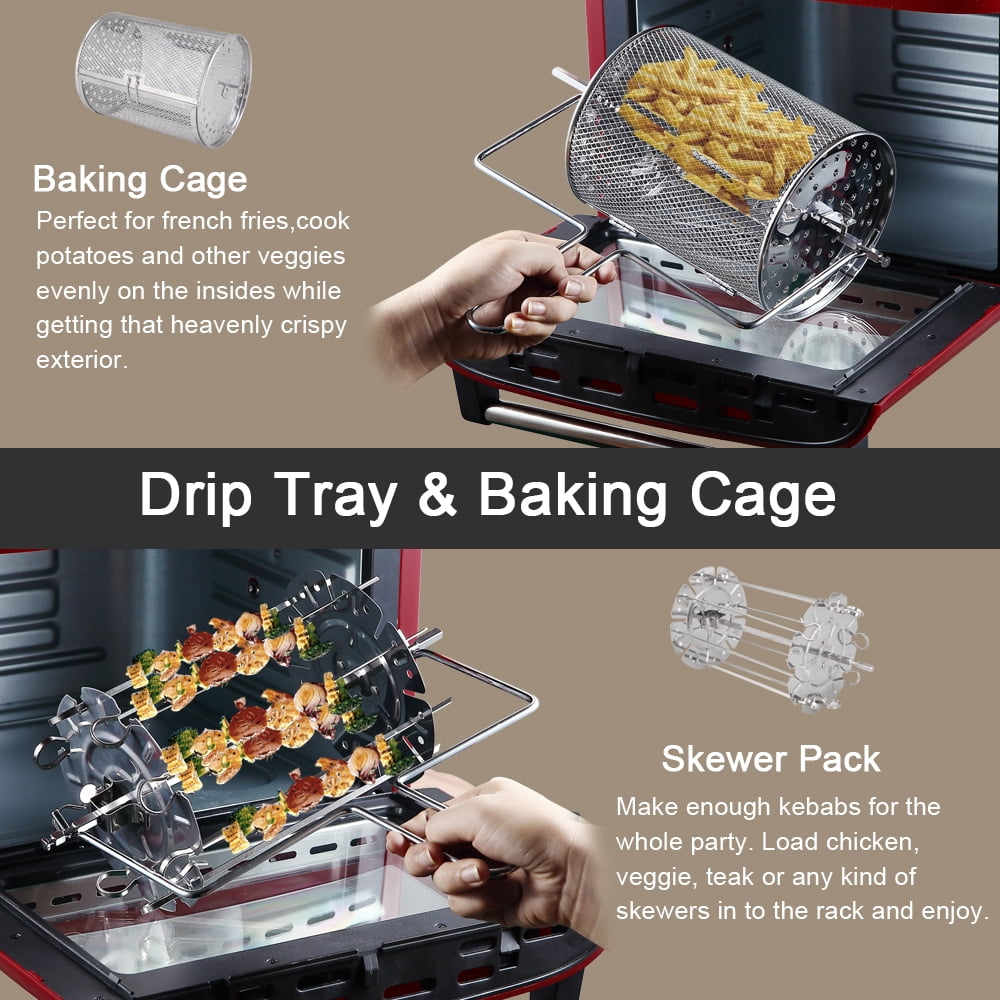 Baking Cage

Perfect for french fries,cook potatoes and other veggies evenly on the insides while getting that heavenly crispy exterior.

Drip Tray & Baking Cage

Skewer Pack

Make enough kebabs for the whole party. Load chicken, veggie, teak or any kind of skewers in to the rack and enjoy.