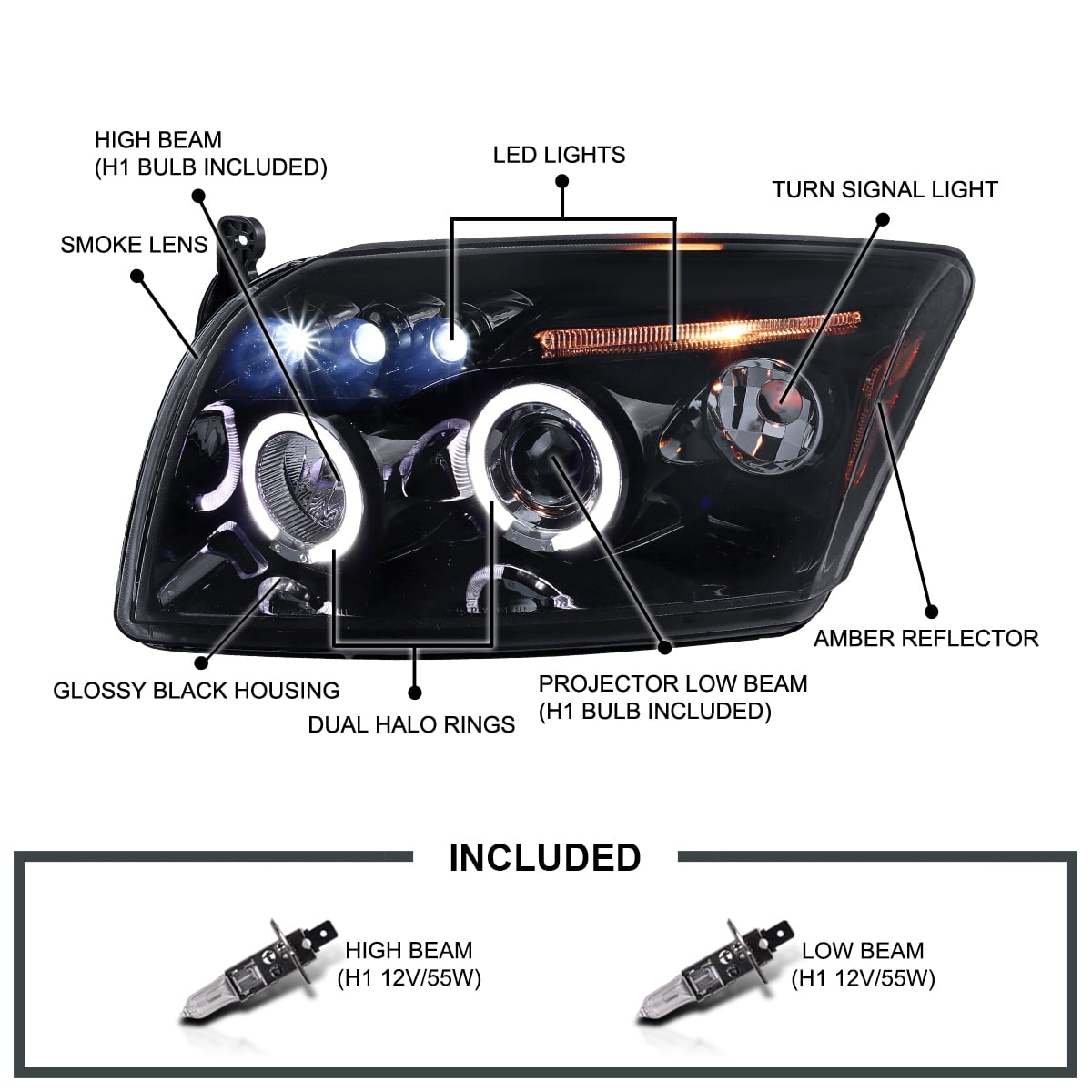 HIGH BEAM
(H1 BULB INCLUDED)

LED LIGHTS

TURN SIGNAL LIGHT

SMOKE LENS

AMBER REFLECTOR

GLOSSY BLACK HOUSING

DUAL HALO RINGS

PROJECTOR LOW BEAM
(H1 BULB INCLUDED)

INCLUDED

HIGH BEAM
(H1 12V/55W)

LOW BEAM
(H1 12V/55W)