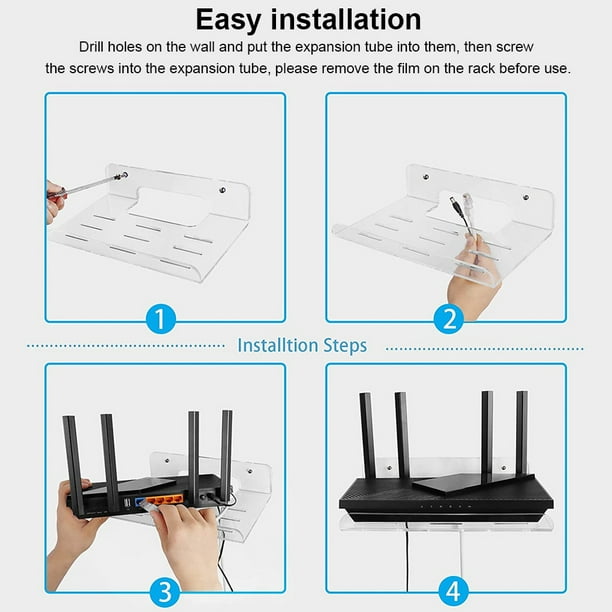 Easy installation

Drill holes on the wall and put the expansion tube into them, then screw the screws into the expansion tube, please remove the film on the rack before use.

1

2

Installtion Steps

3

4