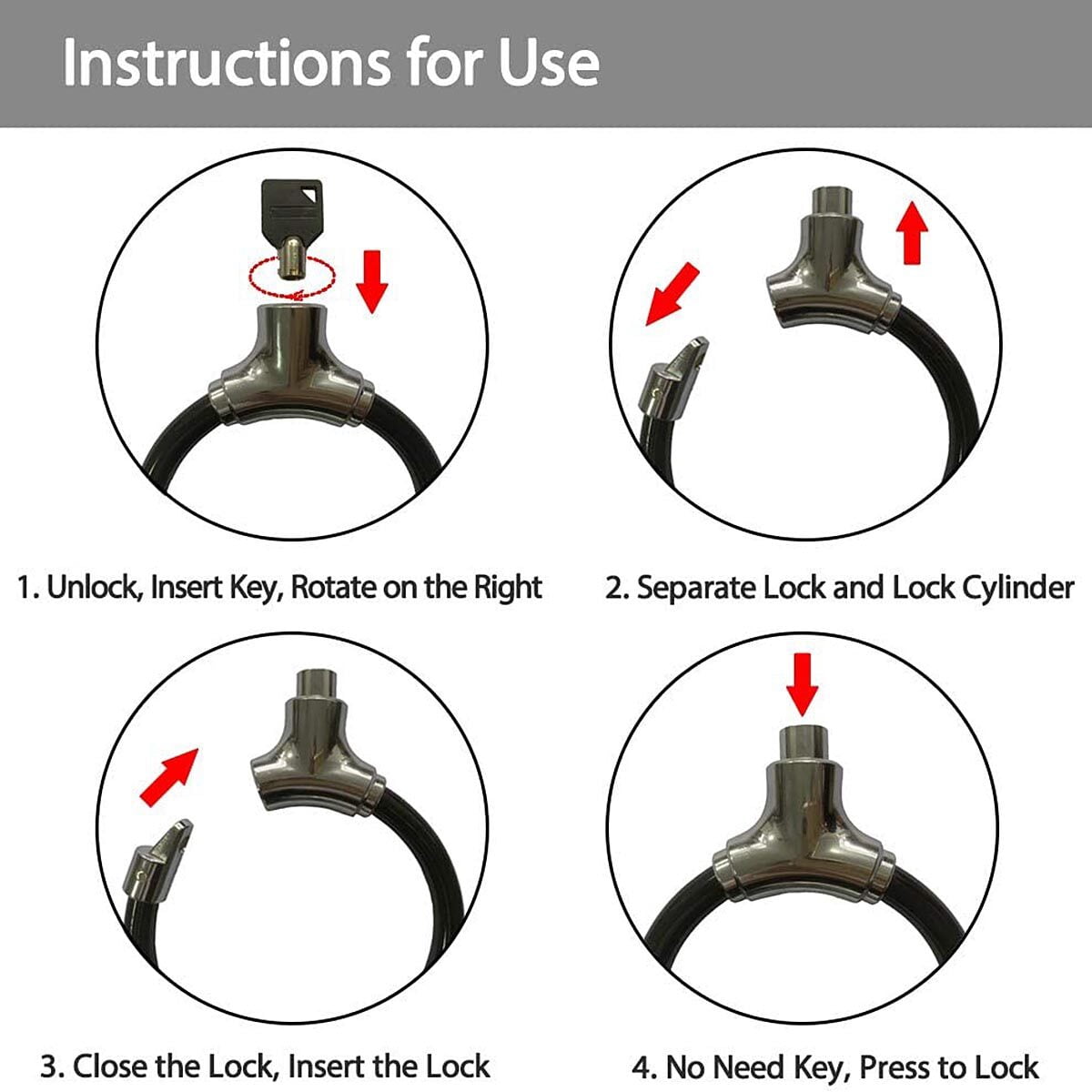 Instructions for Use

1. Unlock, Insert Key, Rotate on the Right

2. Separate Lock and Lock Cylinder

3. Close the Lock, Insert the Lock

4. No Need Key, Press to Lock