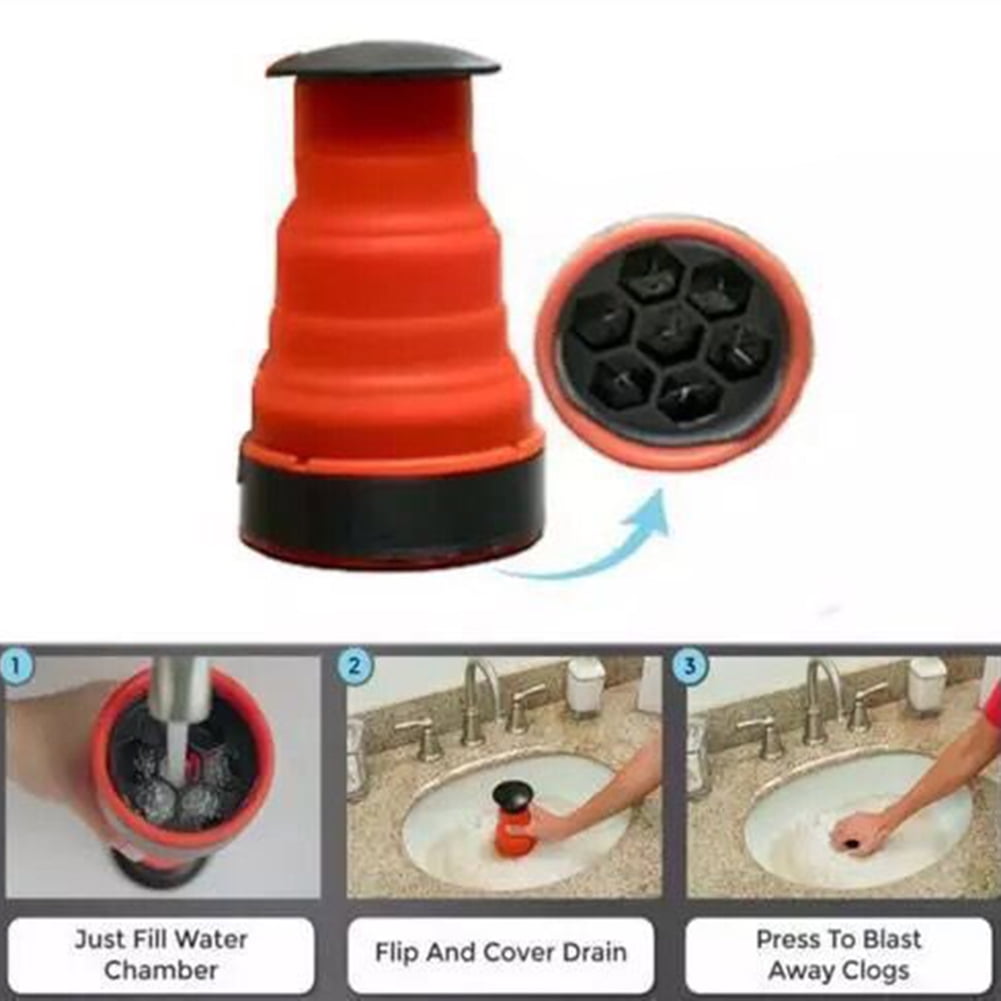 1
Just Fill Water Chamber

2
Flip And Cover Drain

3
Press To Blast Away Clogs