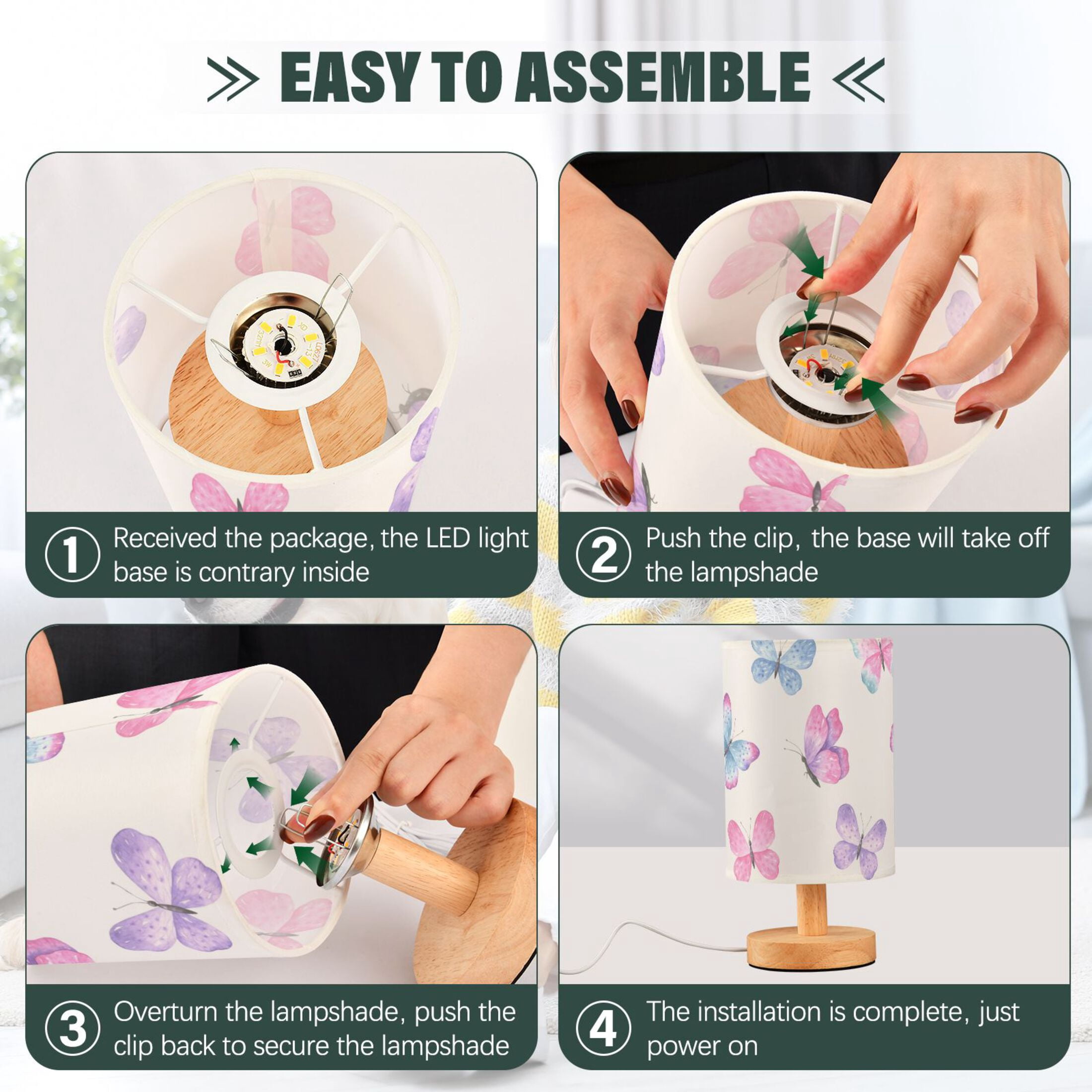 EASY TO ASSEMBLE

1 Received the package, the LED light base is contrary inside

2 Push the clip, the base will take off the lampshade

3 Overturn the lampshade, push the clip back to secure the lampshade

4 The installation is complete, just power on