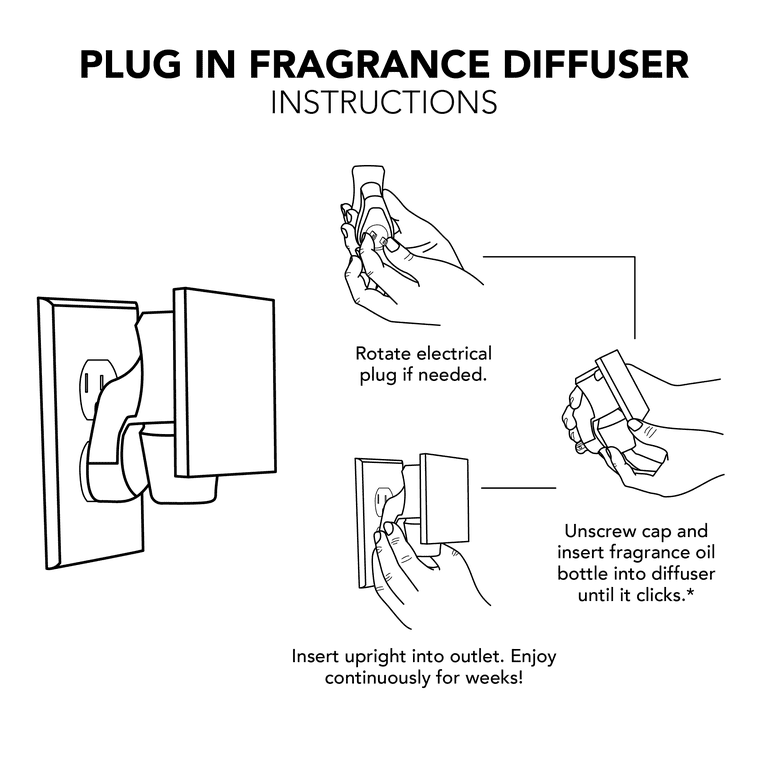 PLUG IN FRAGRANCE DIFFUSER
INSTRUCTIONS

Rotate electrical plug if needed.

Unscrew cap and insert fragrance oil bottle into diffuser until it clicks.*

Insert upright into outlet. Enjoy continuously for weeks!