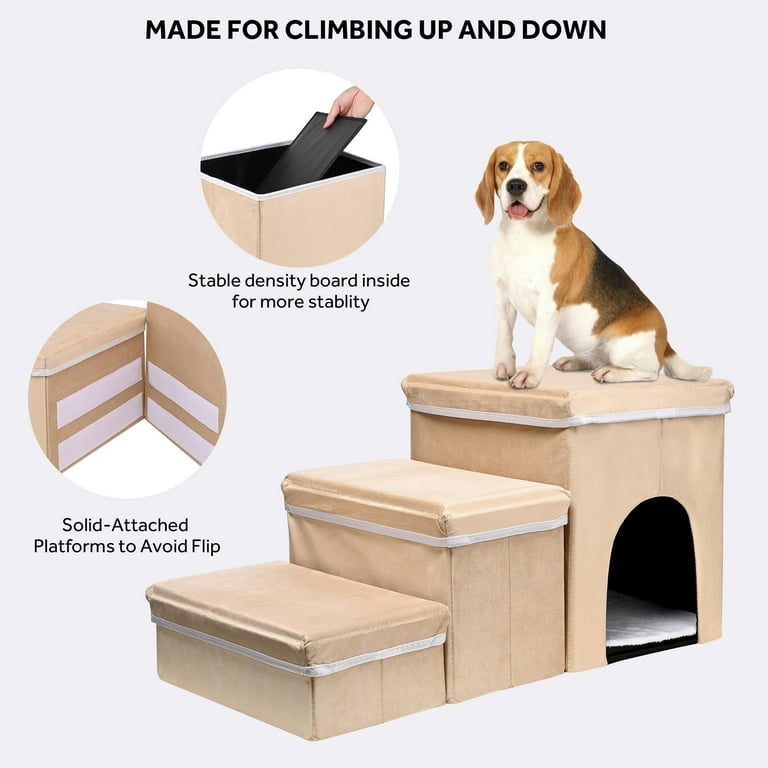 MADE FOR CLIMBING UP AND DOWN

Stable density board inside for more stablity

Solid-Attached Platforms to Avoid Flip