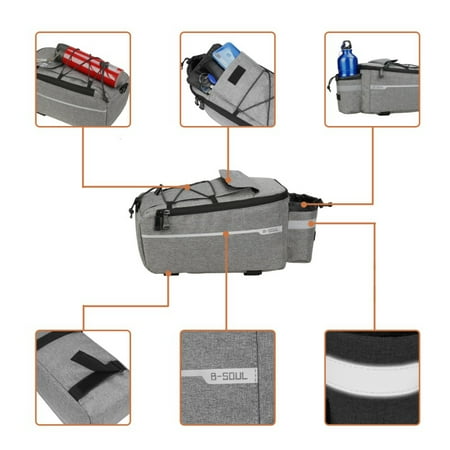 B-SOUL

B-SOUL