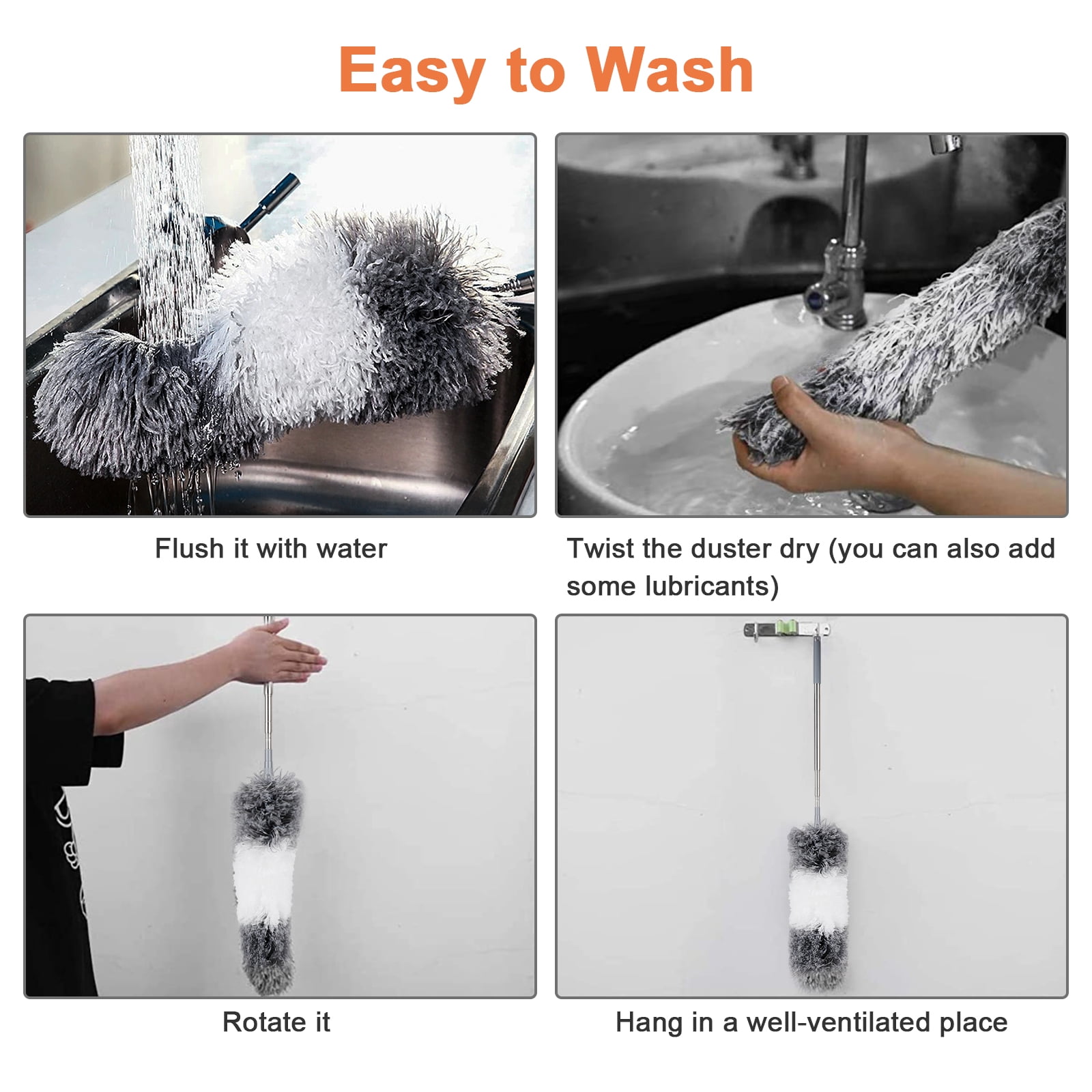 Easy to Wash

Flush it with water

Twist the duster dry (you can also add some lubricants)

Rotate it

Hang in a well-ventilated place