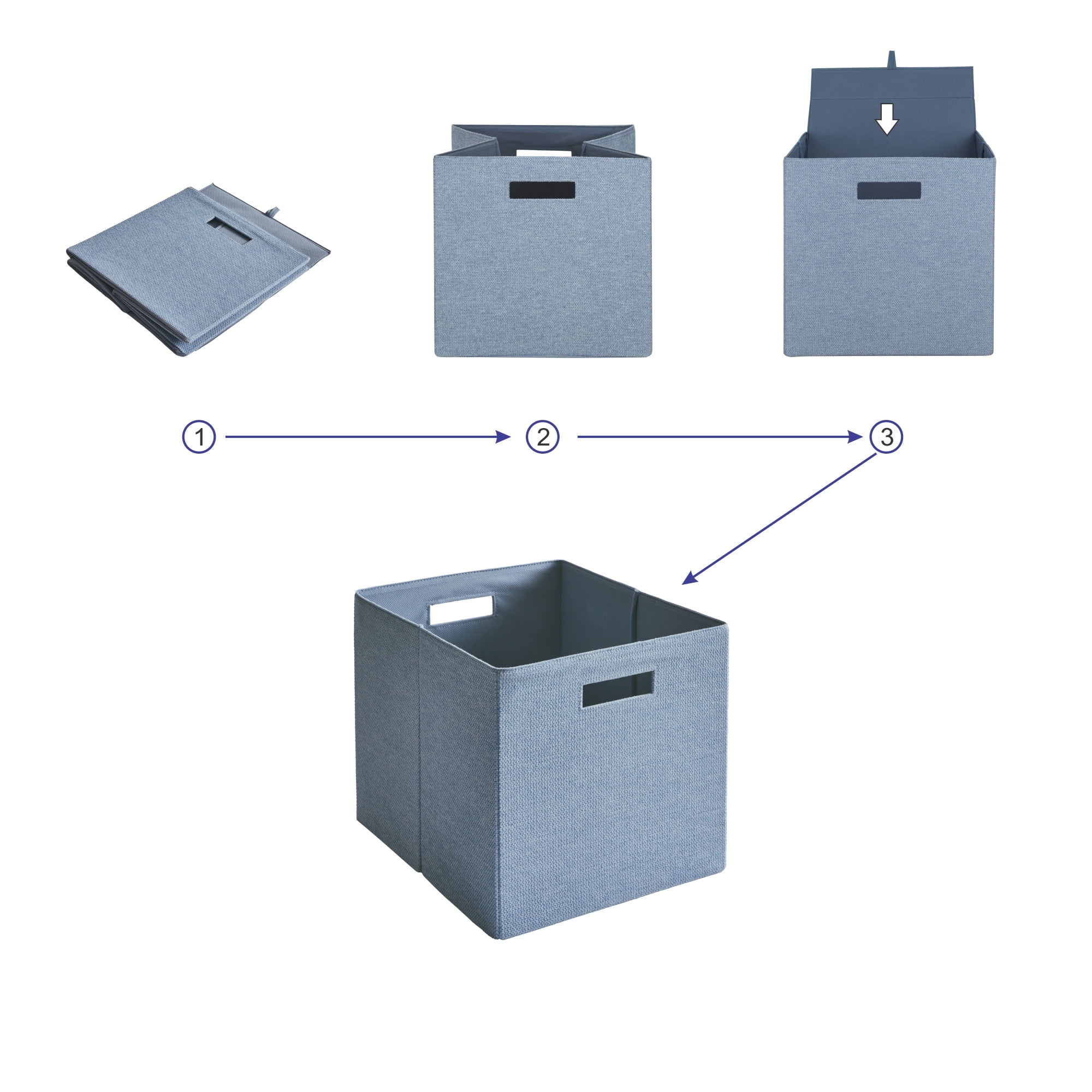 1

2

3