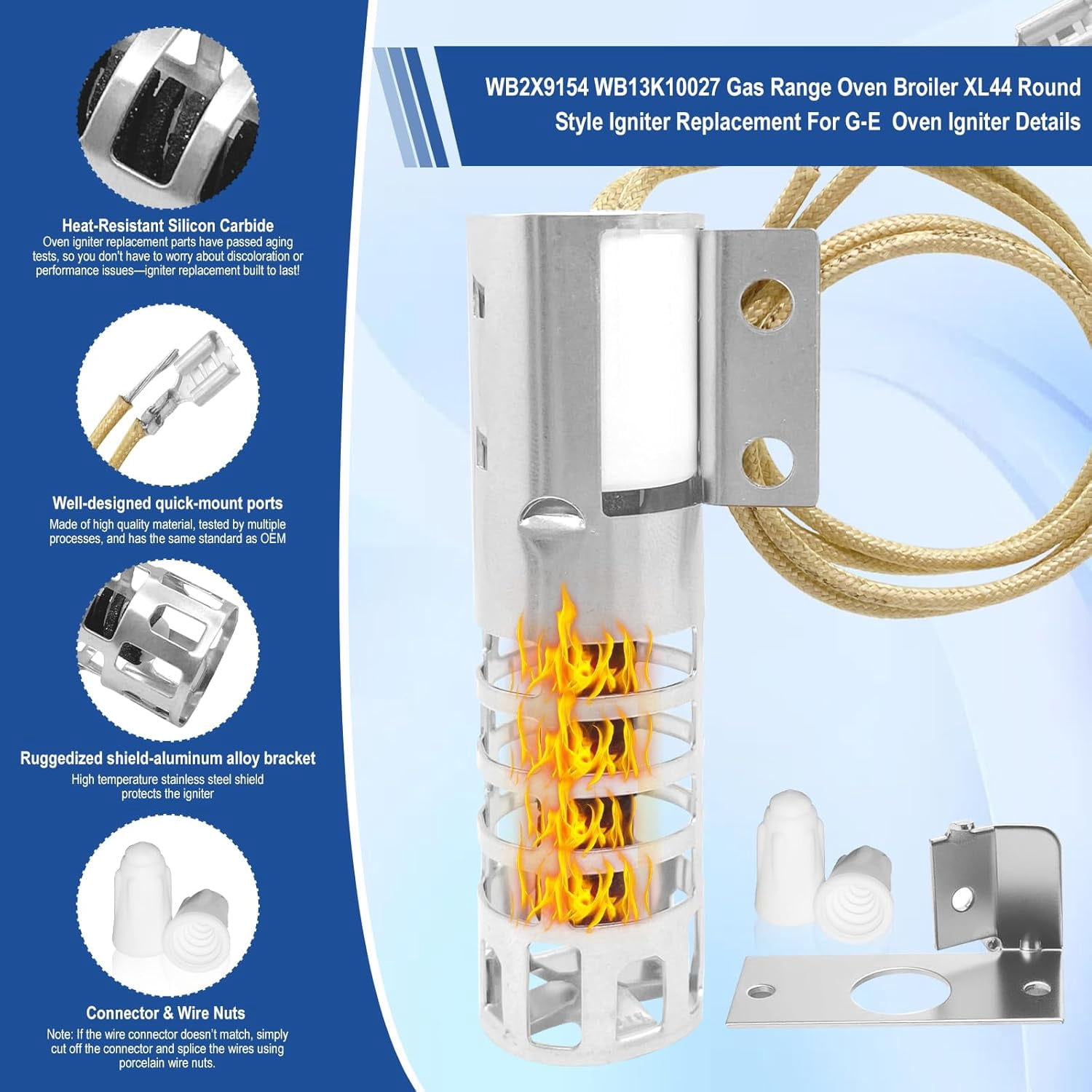 WB2X9154 WB13K10027 Gas Range Oven Broiler XL44 Round Style Igniter Replacement For G-E Oven Igniter Details

Heat-Resistant Silicon Carbide
Oven igniter replacement parts have passed aging tests, so you don't have to worry about discoloration or performance issues—igniter replacement built to last!

Well-designed quick-mount ports
Made of high quality material, tested by multiple processes, and has the same standard as OEM

Ruggedized shield-aluminum alloy bracket
High temperature stainless steel shield protects the igniter

Connector & Wire Nuts
Note: If the wire connector doesn't match, simply cut off the connector and splice the wires using porcelain wire nuts.