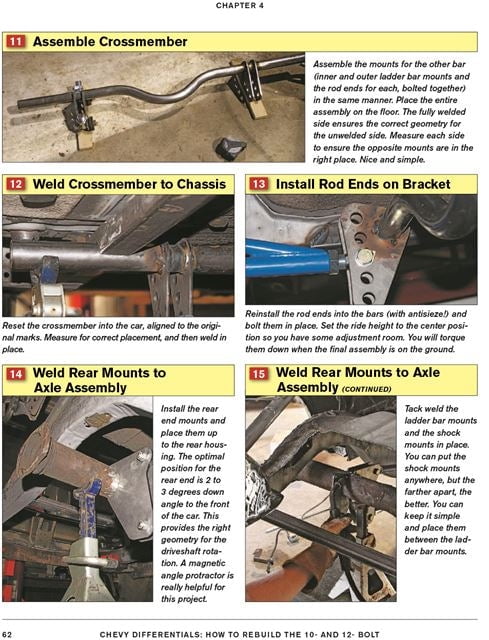 CHAPTER 4

11 Assemble Crossmember

Assemble the mounts for the other bar (inner and outer ladder bar mounts and the rod ends for each, bolted together) in the same manner. Place the entire assembly on the floor. The fully welded side ensures the correct geometry for the unwelded side. Measure each side to ensure the opposite mounts are in the right place. Nice and simple.

12 Weld Crossmember to Chassis

Reset the crossmember into the car, aligned to the original marks. Measure for correct placement, and then weld in place.

13 Install Rod Ends on Bracket

Reinstall the rod ends into the bars (with antisieze!) and bolt them in place. Set the ride height to the center position so you have some adjustment room. You will torque them down when the final assembly is on the ground.

14 Weld Rear Mounts to Axle Assembly

Install the rear end mounts and place them up to the rear housing. The optimal position for the rear end is 2 to 3 degrees down angle to the front of the car. This provides the right geometry for the driveshaft rotation. A magnetic angle protractor is really helpful for this project.

15 Weld Rear Mounts to Axle Assembly (CONTINUED)

Tack weld the ladder bar mounts and the shock mounts in place. You can put the shock mounts anywhere, but the farther apart, the better. You can keep it simple and place them between the ladder bar mounts.

62 CHEVY DIFFERENTIALS: HOW TO REBUILD THE 10- AND 12- BOLT