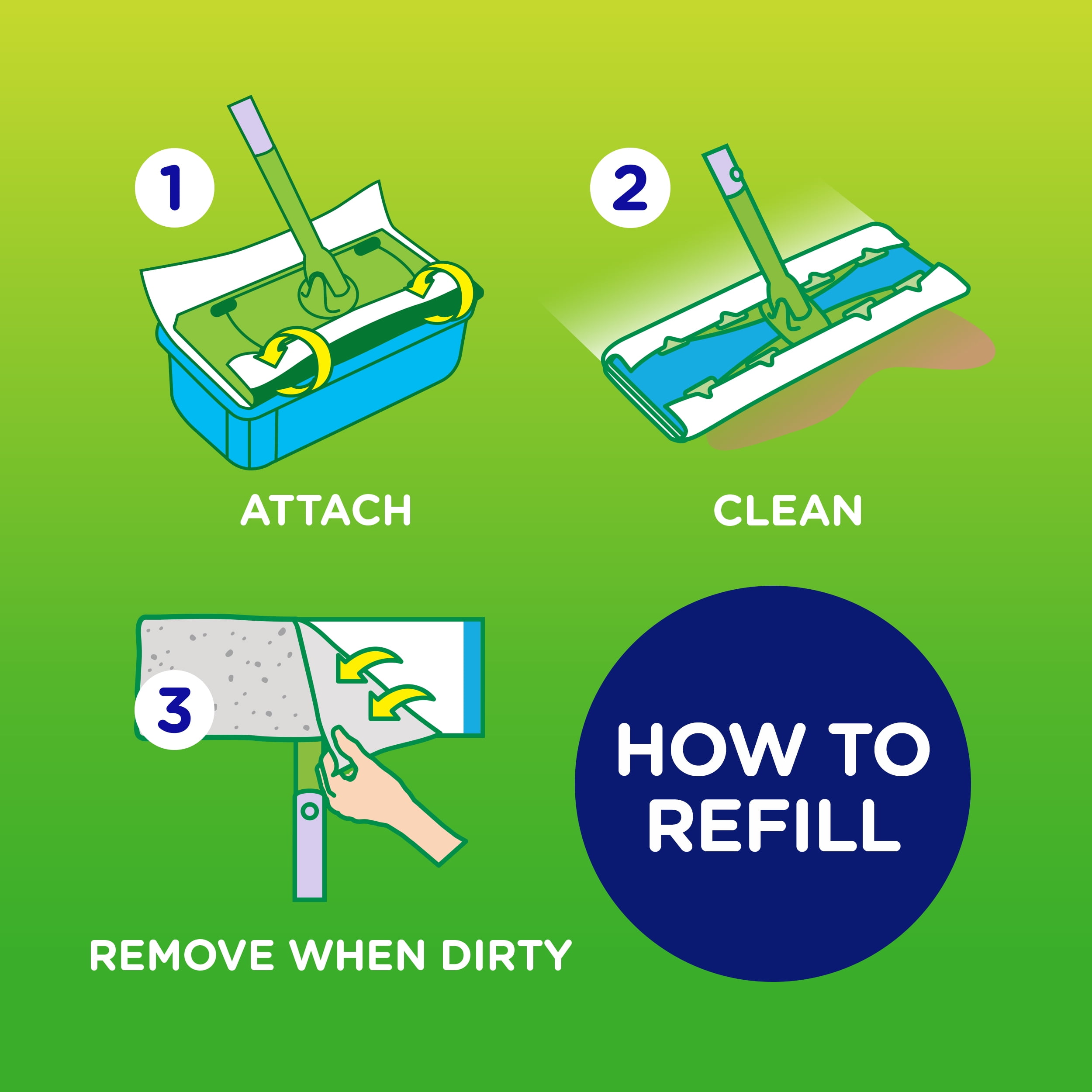 1

ATTACH

2

CLEAN

3

REMOVE WHEN DIRTY

HOW TO REFILL