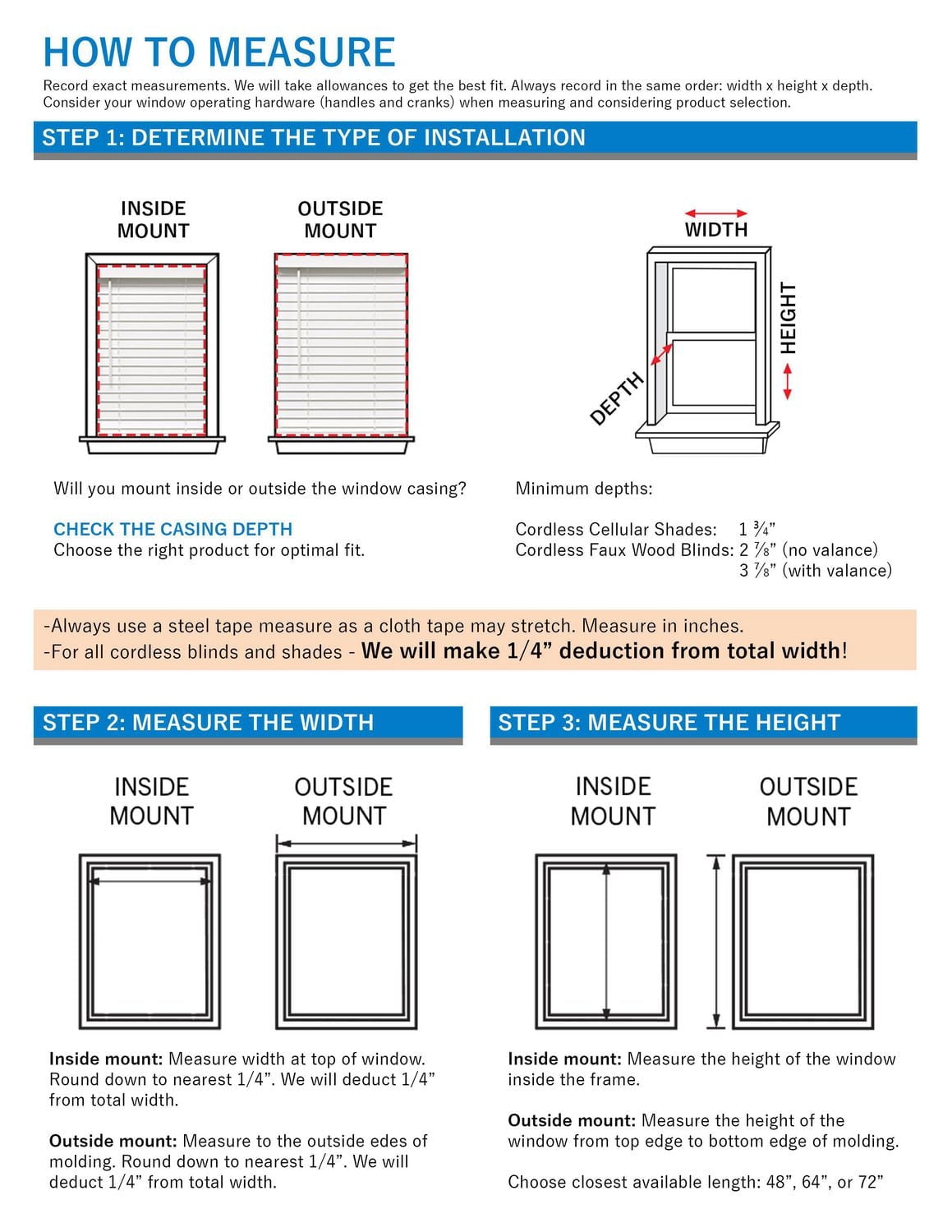 HOW TO MEASURE

Record exact measurements. We will take allowances to get the best fit. Always record in the same order: width x height x depth. Consider your window operating hardware (handles and cranks) when measuring and considering product selection.

STEP 1: DETERMINE THE TYPE OF INSTALLATION

INSIDE MOUNT

OUTSIDE MOUNT

WIDTH

HEIGHT

DEPTH

Will you mount inside or outside the window casing?

CHECK THE CASING DEPTH
Choose the right product for optimal fit.

Minimum depths:

Cordless Cellular Shades: 1 ¾”
Cordless Faux Wood Blinds: 2 ⅞” (no valance)
3 ⅞” (with valance)

-Always use a steel tape measure as a cloth tape may stretch. Measure in inches.
-For all cordless blinds and shades - We will make 1/4” deduction from total width!

STEP 2: MEASURE THE WIDTH

INSIDE MOUNT

OUTSIDE MOUNT

Inside mount: Measure width at top of window. Round down to nearest 1/4”. We will deduct 1/4” from total width.

Outside mount: Measure to the outside edes of molding. Round down to nearest 1/4”. We will deduct 1/4” from total width.

STEP 3: MEASURE THE HEIGHT

INSIDE MOUNT

OUTSIDE MOUNT

Inside mount: Measure the height of the window inside the frame.

Outside mount: Measure the height of the window from top edge to bottom edge of molding.

Choose closest available length: 48”, 64”, or 72”