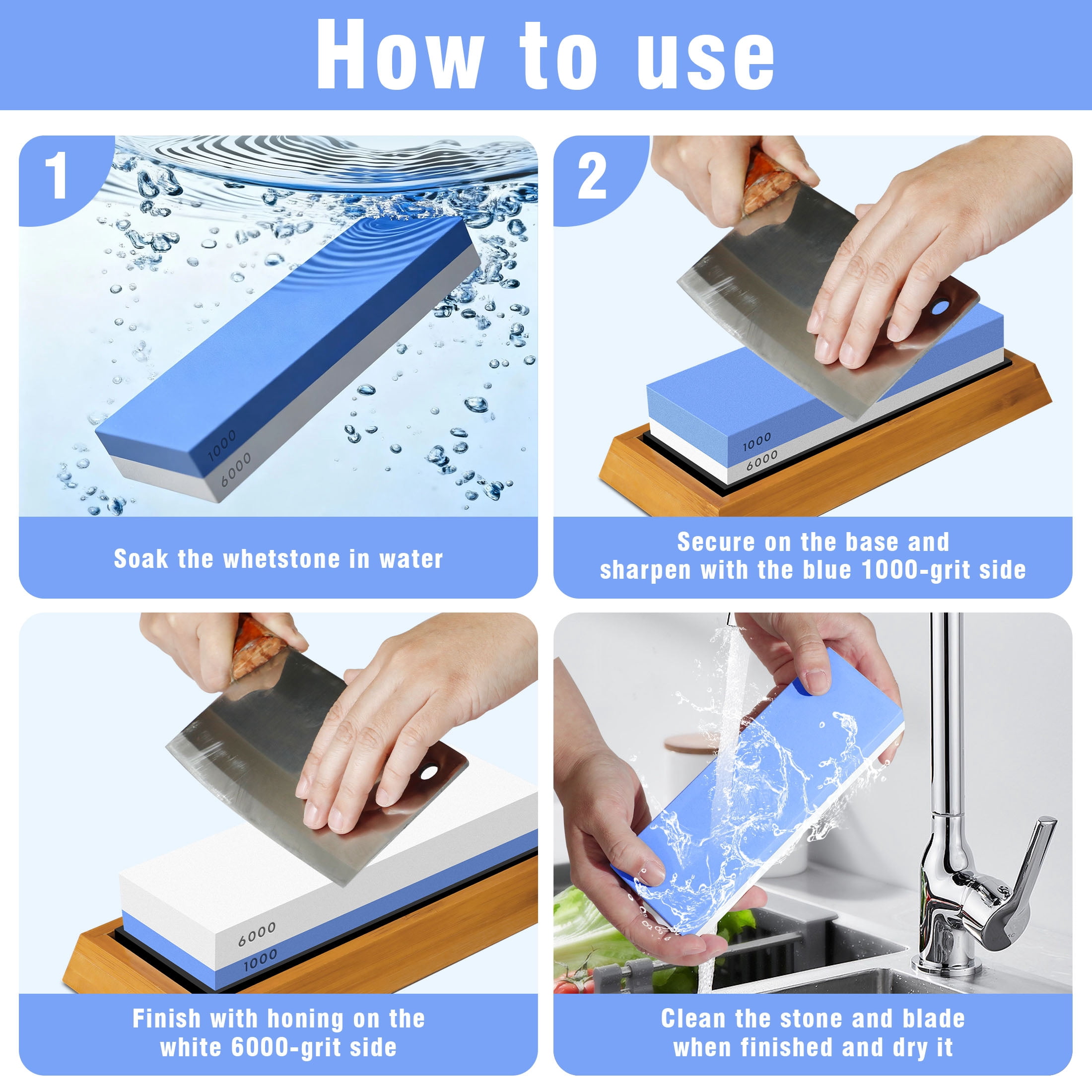 How to use

1

1000
6000

Soak the whetstone in water

2

1000
6000

Secure on the base and sharpen with the blue 1000-grit side

6000
1000

Finish with honing on the white 6000-grit side

Clean the stone and blade when finished and dry it