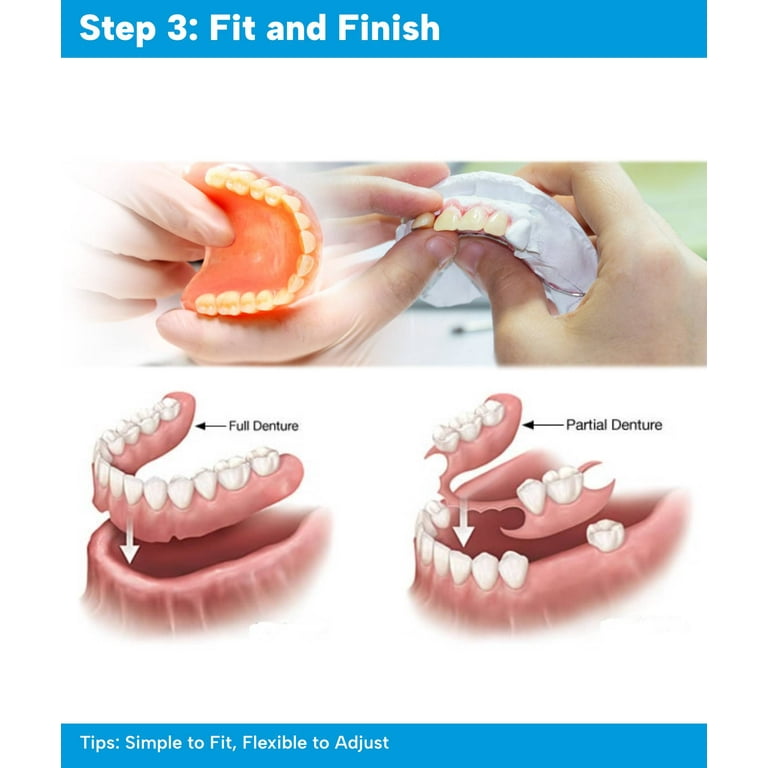 Step 3: Fit and Finish

Full Denture

Partial Denture

Tips: Simple to Fit, Flexible to Adjust