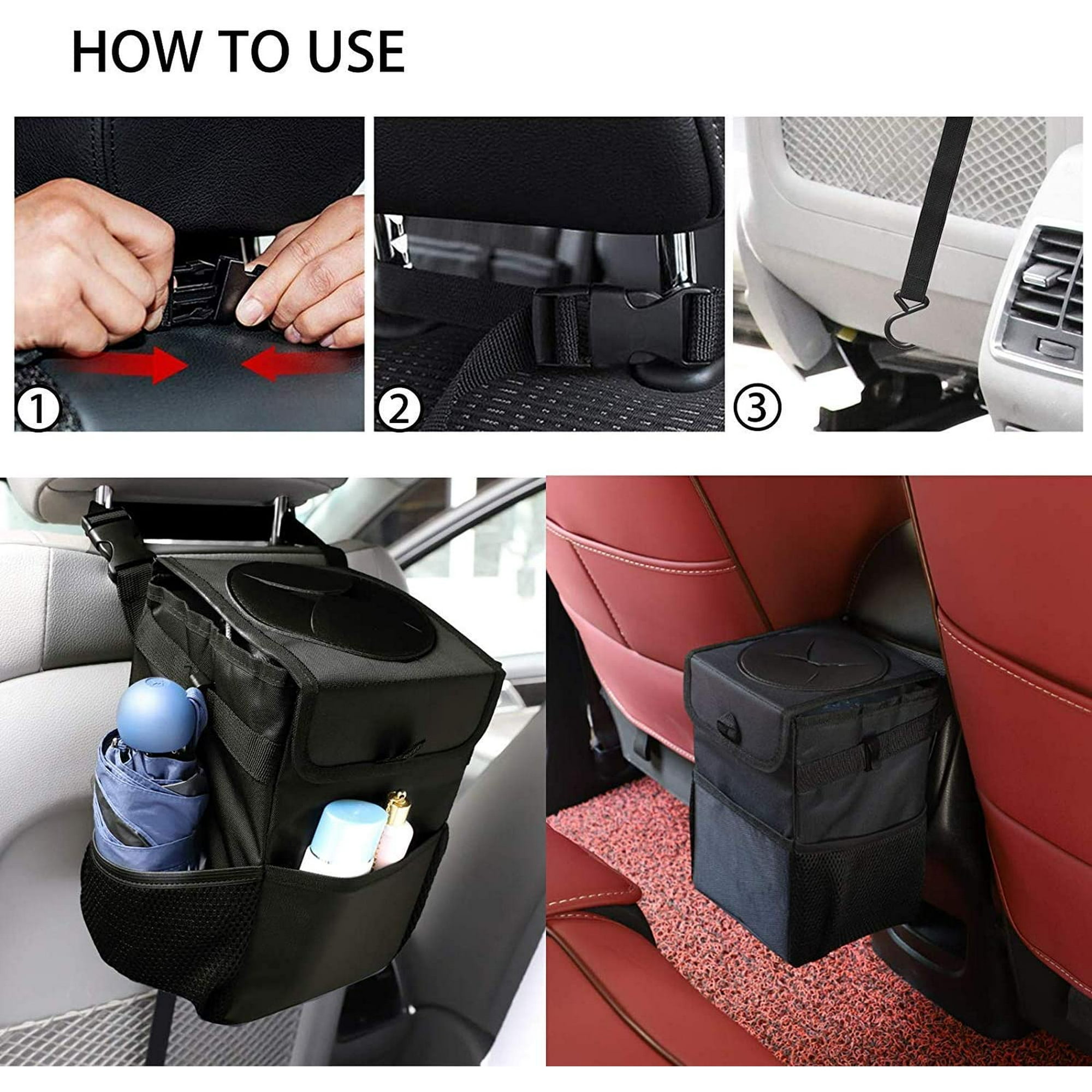 HOW TO USE

①

②

③