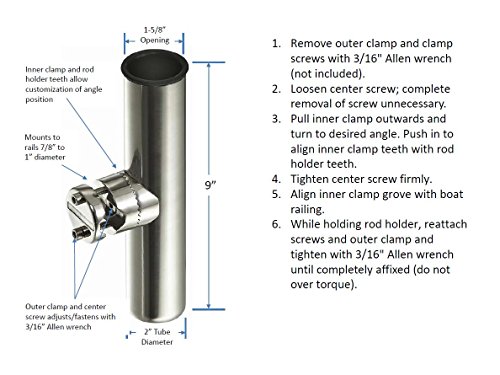 1-5/8" Opening

Inner clamp and rod holder teeth allow customization of angle position

Mounts to rails 7/8" to 1" diameter

9"

Outer clamp and center screw adjusts/fastens with 3/16" Allen wrench

2" Tube Diameter

1. Remove outer clamp and clamp screws with 3/16" Allen wrench (not included).
2. Loosen center screw; complete removal of screw unnecessary.
3. Pull inner clamp outwards and turn to desired angle. Push in to align inner clamp teeth with rod holder teeth.
4. Tighten center screw firmly.
5. Align inner clamp grove with boat railing.
6. While holding rod holder, reattach screws and outer clamp and tighten with 3/16" Allen wrench until completely affixed (do not over torque).