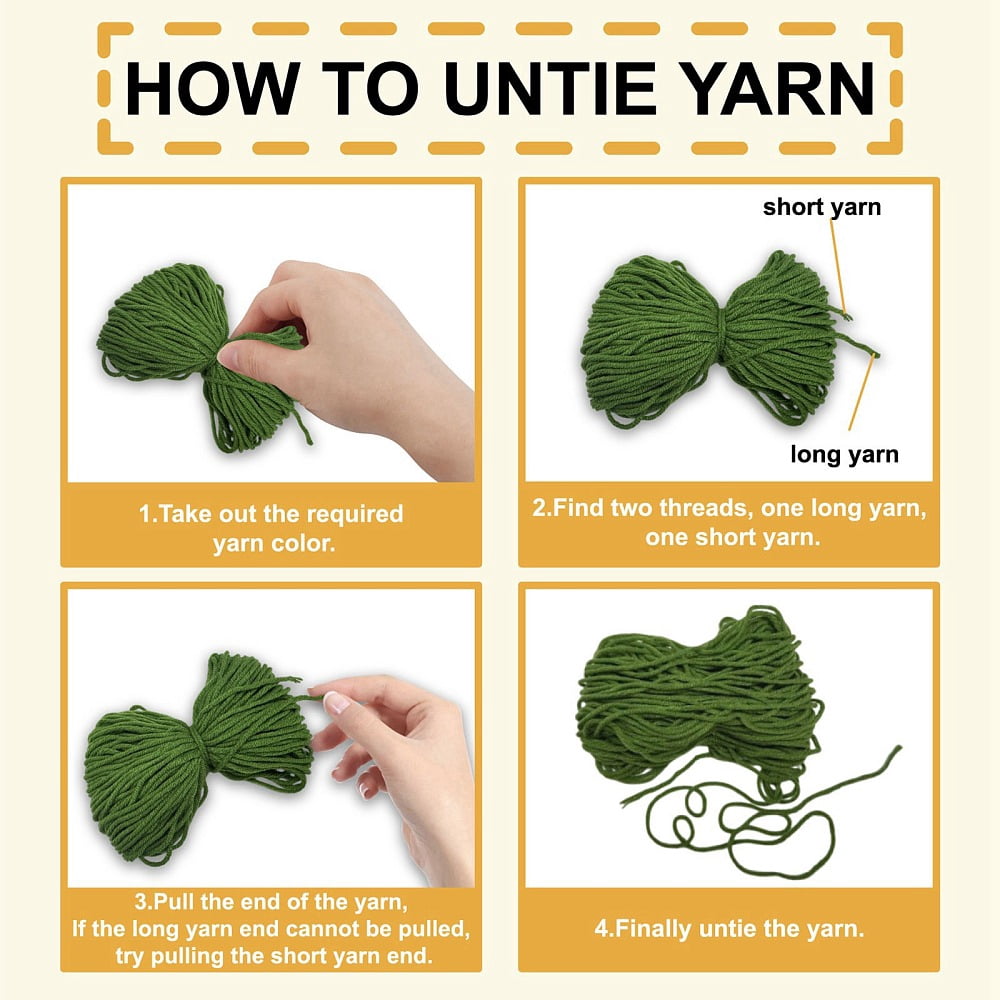 HOW TO UNTIE YARN

1.Take out the required yarn color.

short yarn

long yarn

2.Find two threads, one long yarn, one short yarn.

3.Pull the end of the yarn, If the long yarn end cannot be pulled, try pulling the short yarn end.

4.Finally untie the yarn.