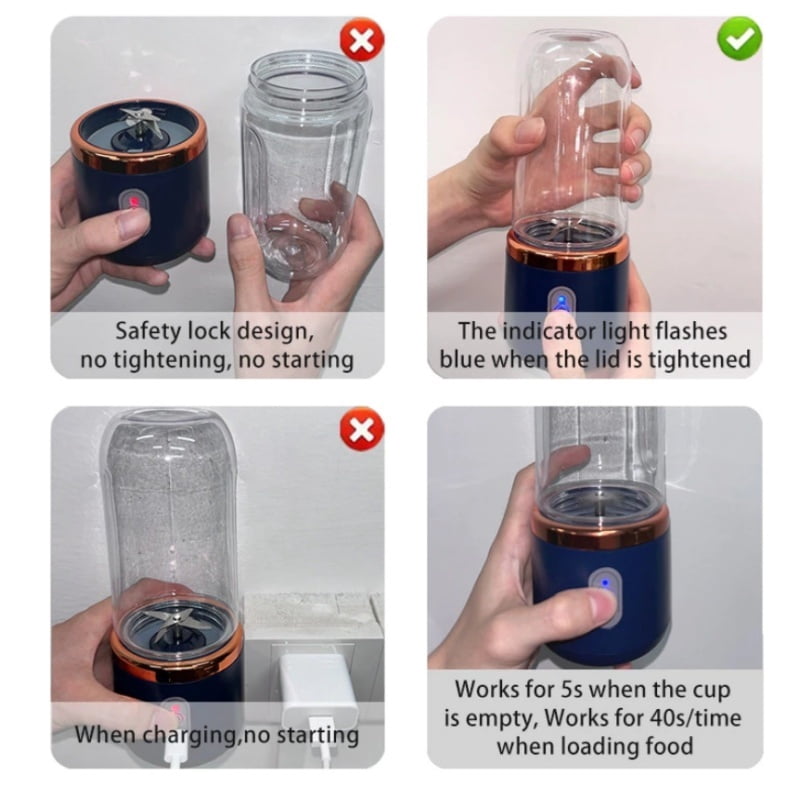 Safety lock design, no tightening, no starting

The indicator light flashes blue when the lid is tightened

When charging,no starting

Works for 5s when the cup is empty, Works for 40s/time when loading food