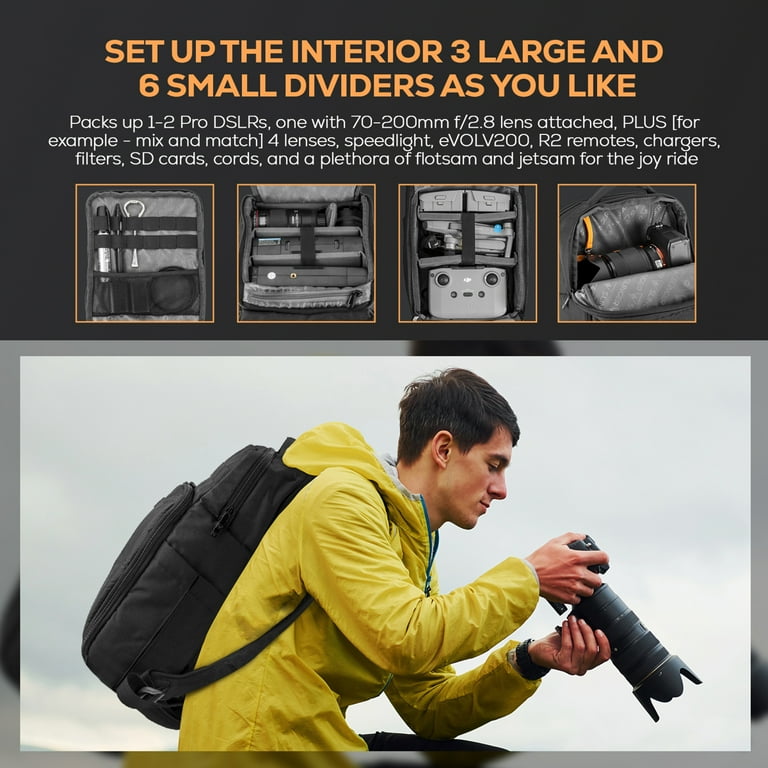 SET UP THE INTERIOR 3 LARGE AND 6 SMALL DIVIDERS AS YOU LIKE

Packs up 1-2 Pro DSLRs, one with 70-200mm f/2.8 lens attached, PLUS [for example - mix and match] 4 lenses, speedlight, eVOLV200, R2 remotes, chargers, filters, SD cards, cords, and a plethora of flotsam and jetsam for the joy ride