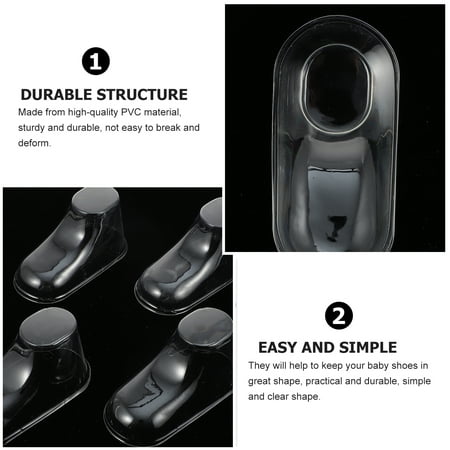 1

DURABLE STRUCTURE

Made from high-quality PVC material, sturdy and durable, not easy to break and deform.

2

EASY AND SIMPLE

They will help to keep your baby shoes in great shape, practical and durable, simple and clear shape.