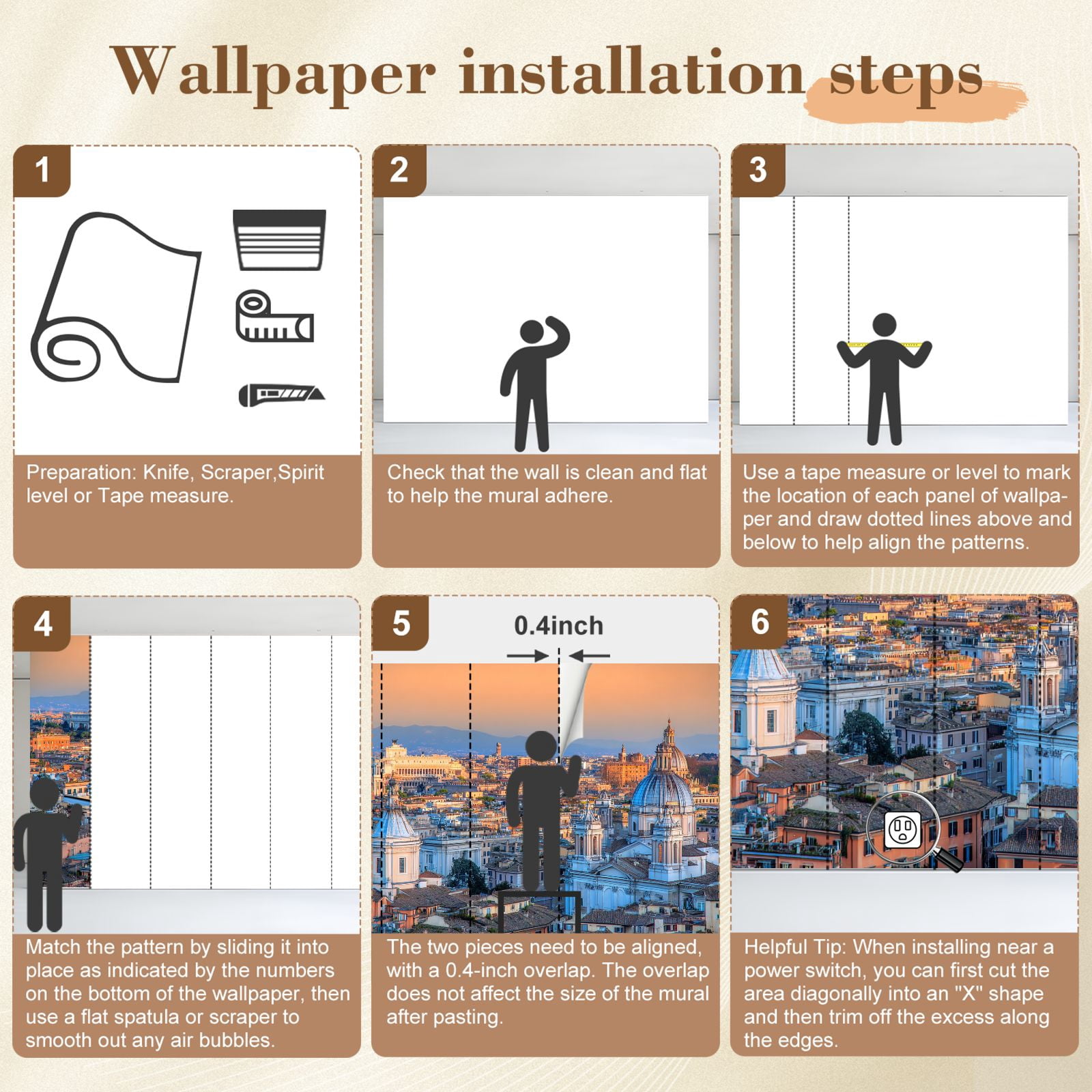 Wallpaper installation steps

1

Preparation: Knife, Scraper,Spirit level or Tape measure.

2

Check that the wall is clean and flat to help the mural adhere.

3

Use a tape measure or level to mark the location of each panel of wallpaper and draw dotted lines above and below to help align the patterns.

4

Match the pattern by sliding it into place as indicated by the numbers on the bottom of the wallpaper, then use a flat spatula or scraper to smooth out any air bubbles.

5

0.4inch

The two pieces need to be aligned, with a 0.4-inch overlap. The overlap does not affect the size of the mural after pasting.

6

Helpful Tip: When installing near a power switch, you can first cut the area diagonally into an "X" shape and then trim off the excess along the edges.