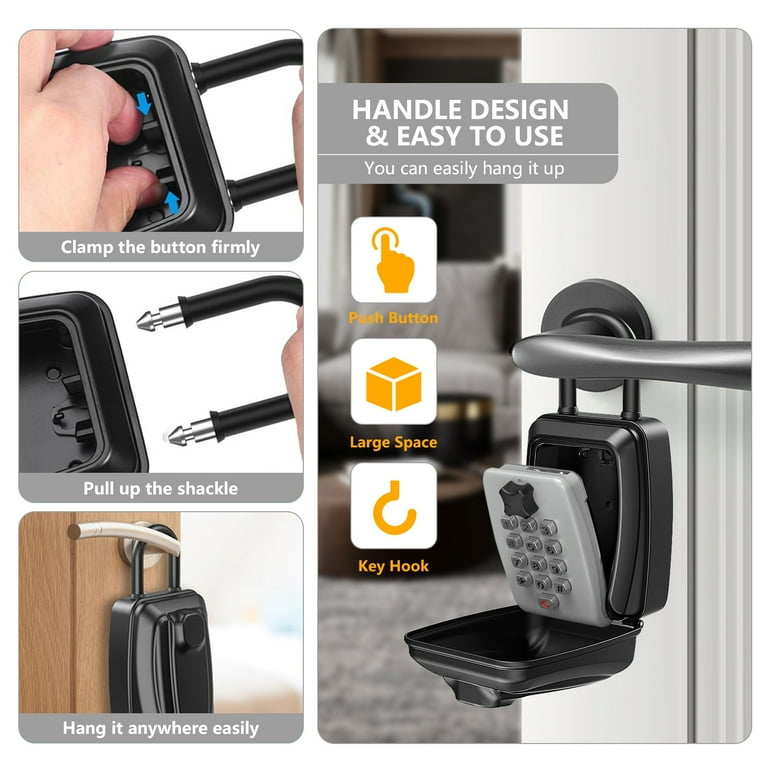 Clamp the button firmly

Pull up the shackle

Hang it anywhere easily

HANDLE DESIGN & EASY TO USE

You can easily hang it up

Push Button

Large Space

Key Hook