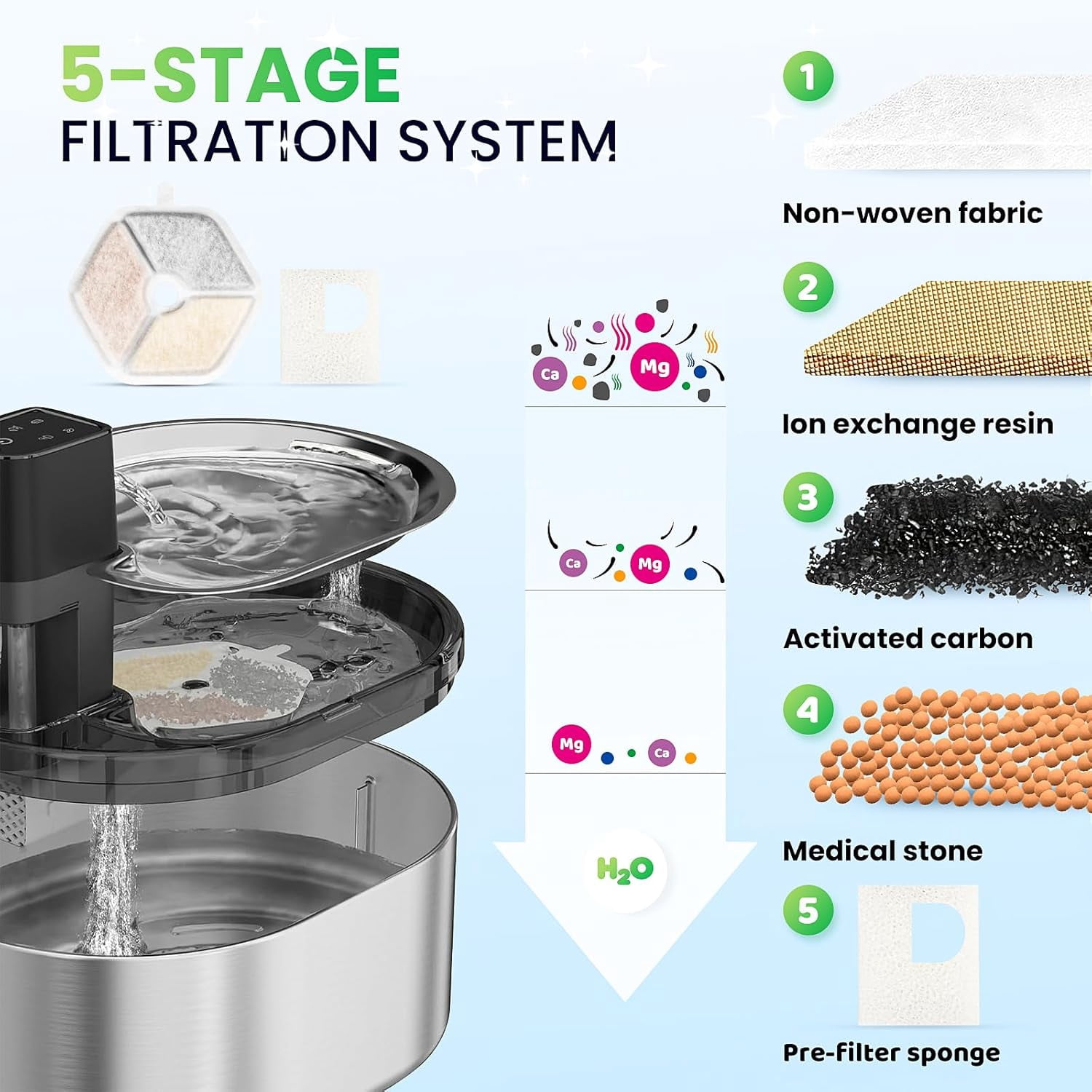 5-STAGE
FILTRATION SYSTEM

Ca Mg

Ca Mg

Mg Ca

$H_2O$

1
Non-woven fabric

2
Ion exchange resin

3
Activated carbon

4
Medical stone

5
Pre-filter sponge