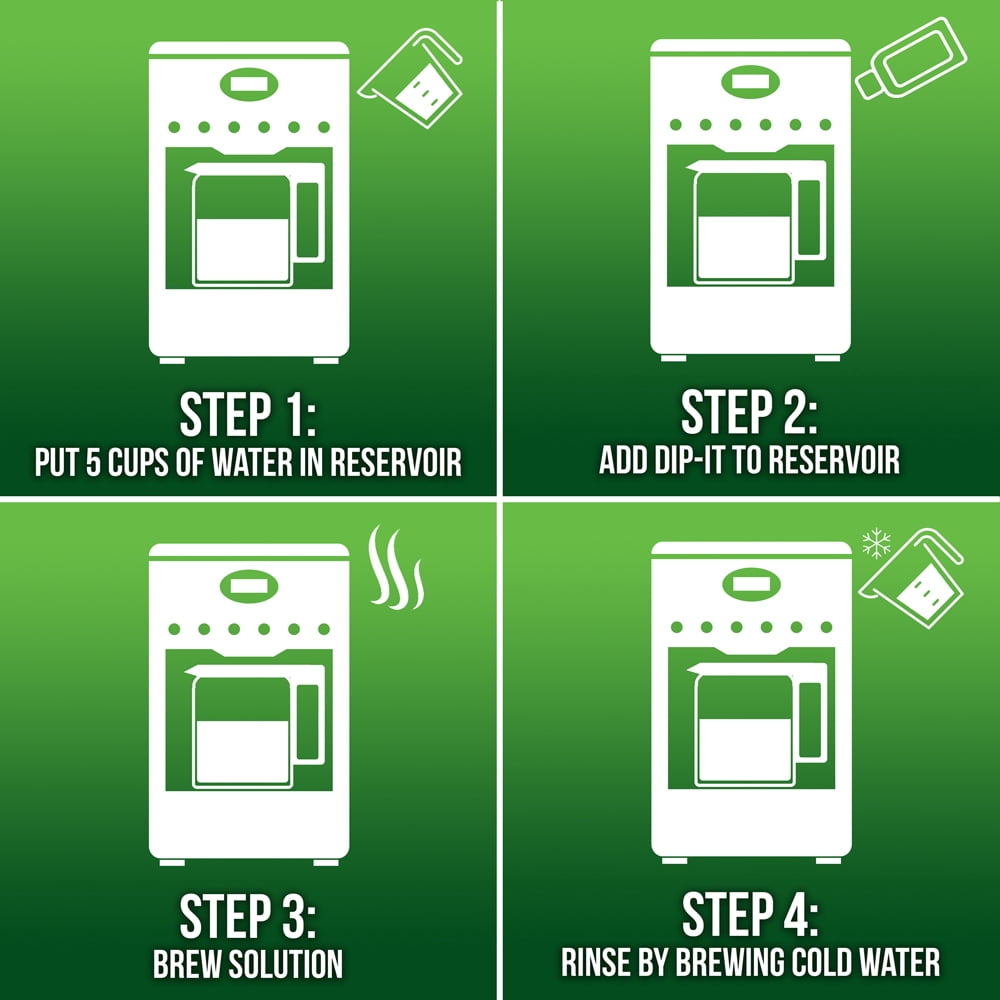 STEP 1:
PUT 5 CUPS OF WATER IN RESERVOIR

STEP 2:
ADD DIP-IT TO RESERVOIR

STEP 3:
BREW SOLUTION

STEP 4:
RINSE BY BREWING COLD WATER