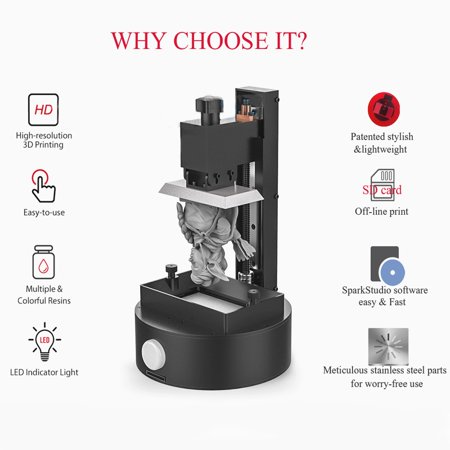 WHY CHOOSE IT?

HD

High-resolution 3D Printing

Easy-to-use

Multiple & Colorful Resins

LED

LED Indicator Light

Patented stylish &lightweight

SD card

Off-line print

SparkStudio software easy & Fast

Meticulous stainless steel parts for worry-free use