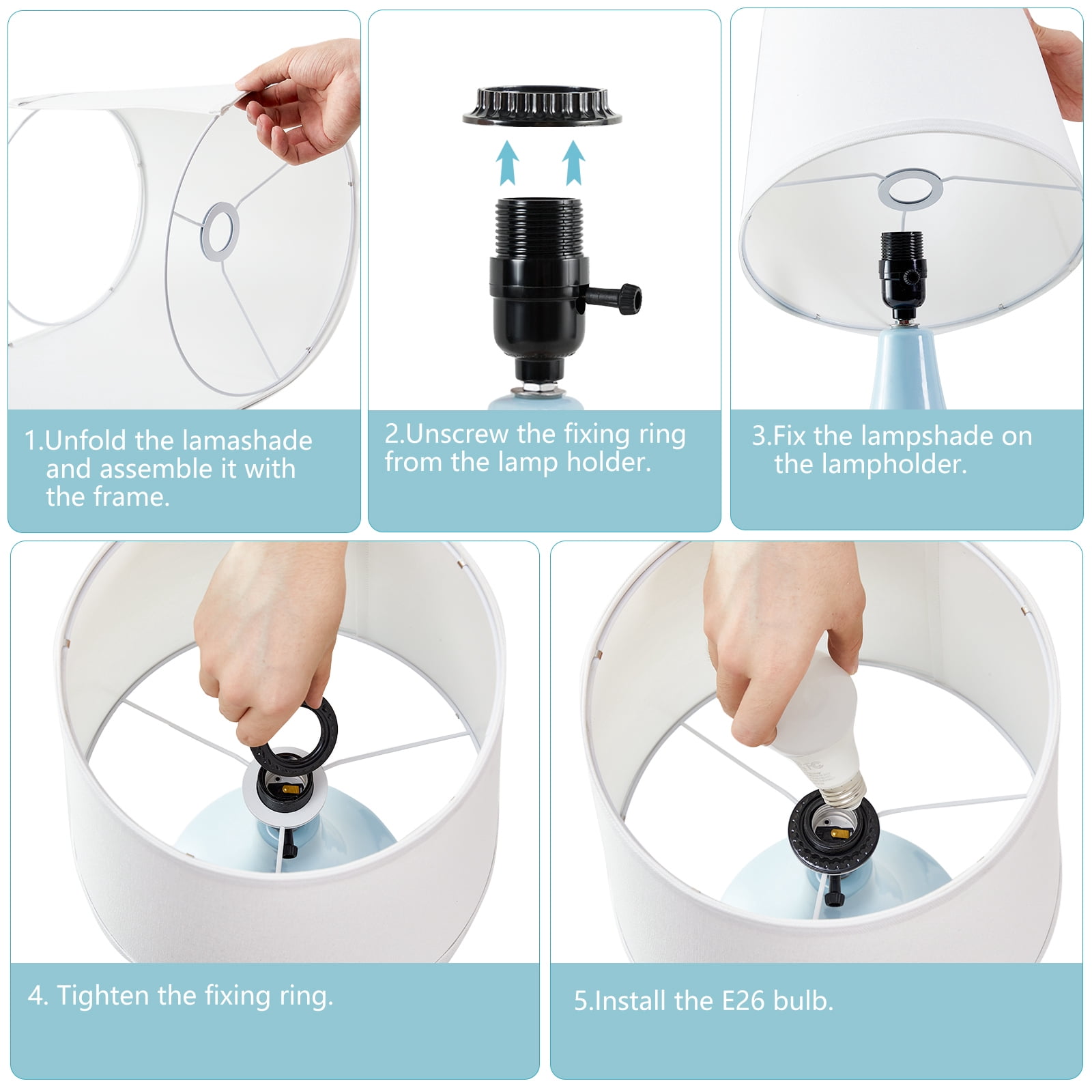 1.Unfold the lamashade and assemble it with the frame.

2.Unscrew the fixing ring from the lamp holder.

3.Fix the lampshade on the lampholder.

4. Tighten the fixing ring.

5.Install the E26 bulb.