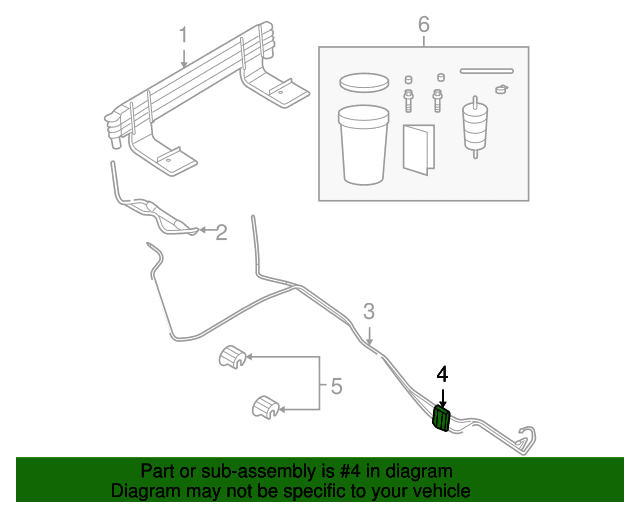 1
6
2
3
4
5
Part or sub-assembly is #4 in diagram
Diagram may not be specific to your vehicle