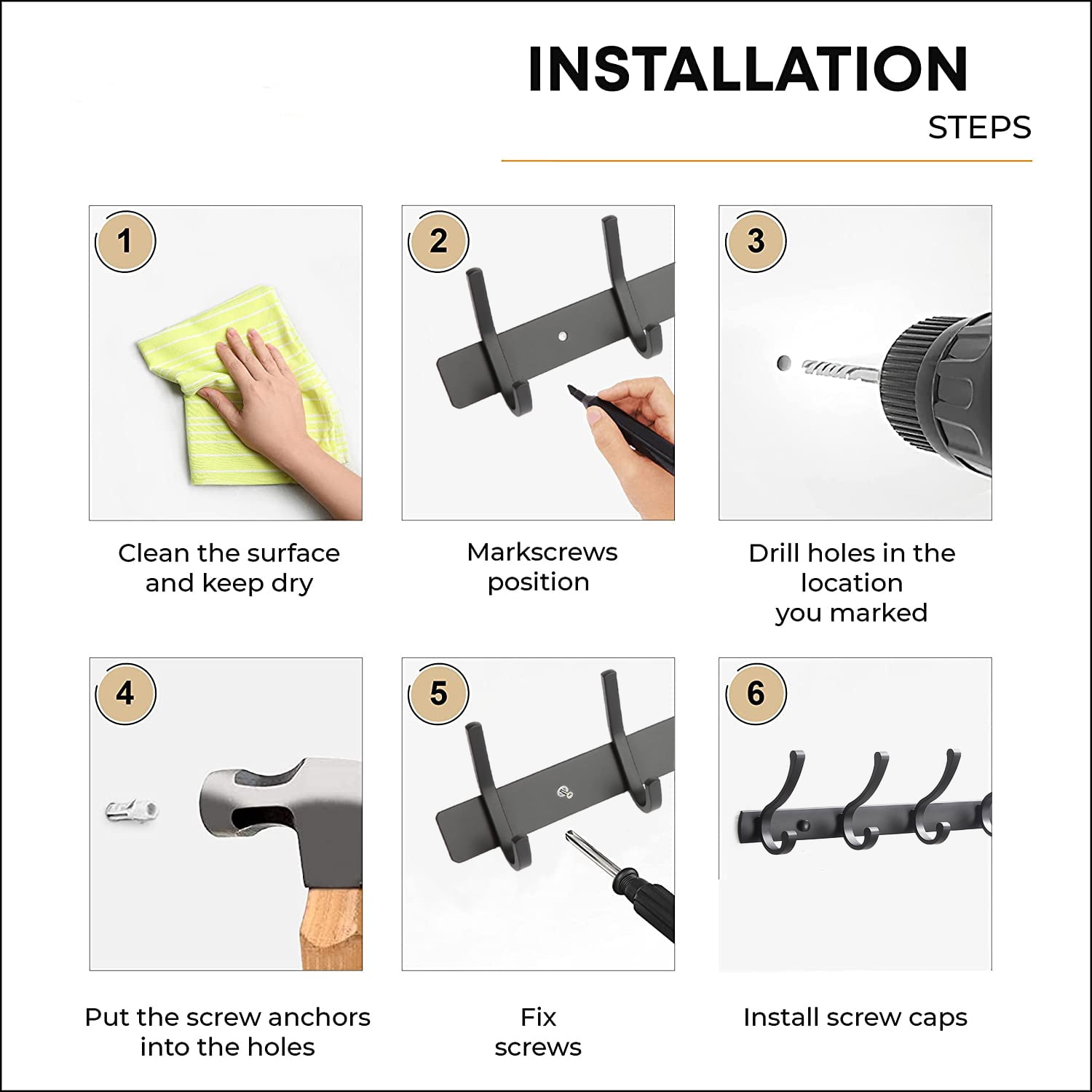 INSTALLATION
STEPS

1
Clean the surface and keep dry

2
Markscrews position

3
Drill holes in the location you marked

4
Put the screw anchors into the holes

5
Fix screws

6
Install screw caps