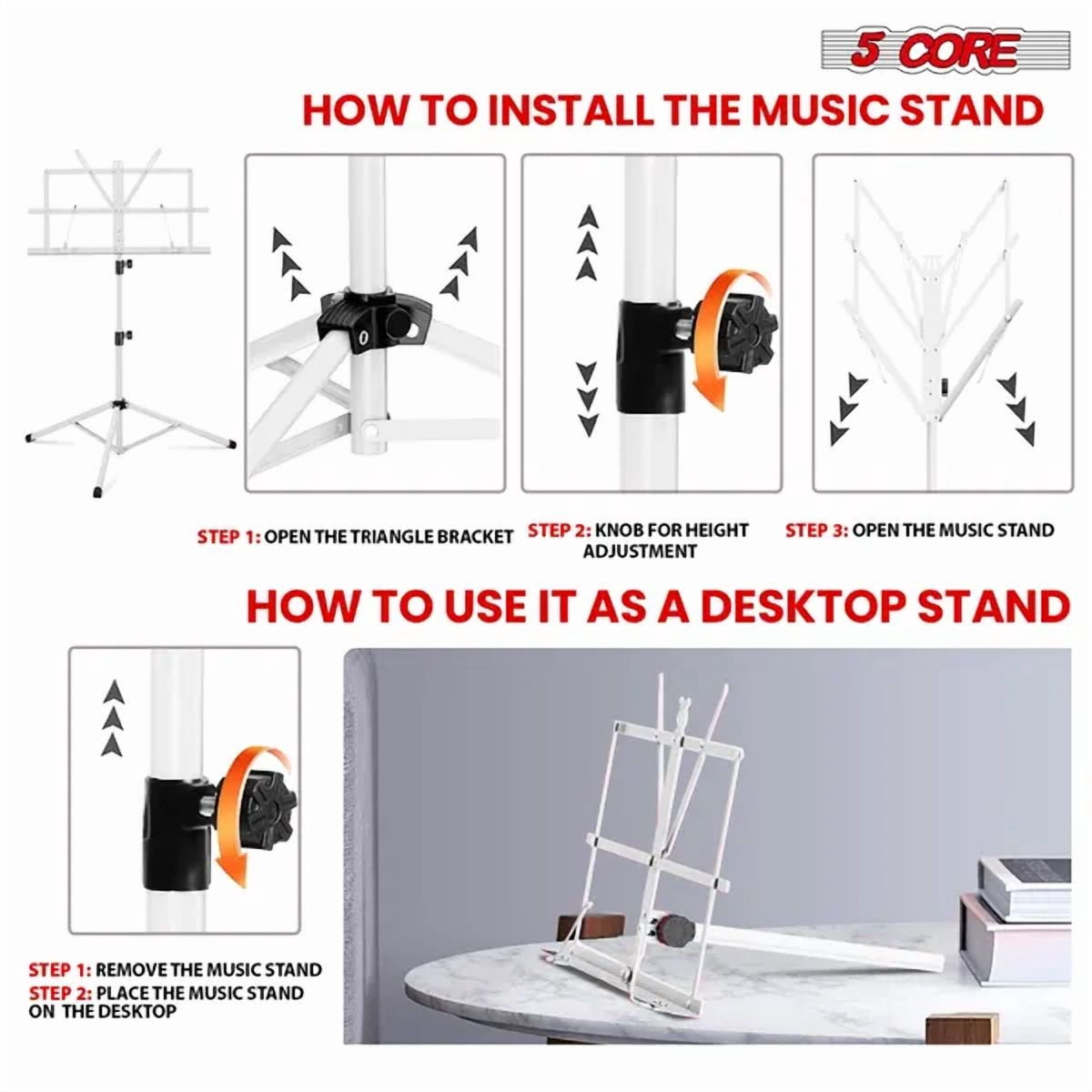 5 CORE

HOW TO INSTALL THE MUSIC STAND

STEP 1: OPEN THE TRIANGLE BRACKET

STEP 2: KNOB FOR HEIGHT ADJUSTMENT

STEP 3: OPEN THE MUSIC STAND

HOW TO USE IT AS A DESKTOP STAND

STEP 1: REMOVE THE MUSIC STAND
STEP 2: PLACE THE MUSIC STAND ON THE DESKTOP