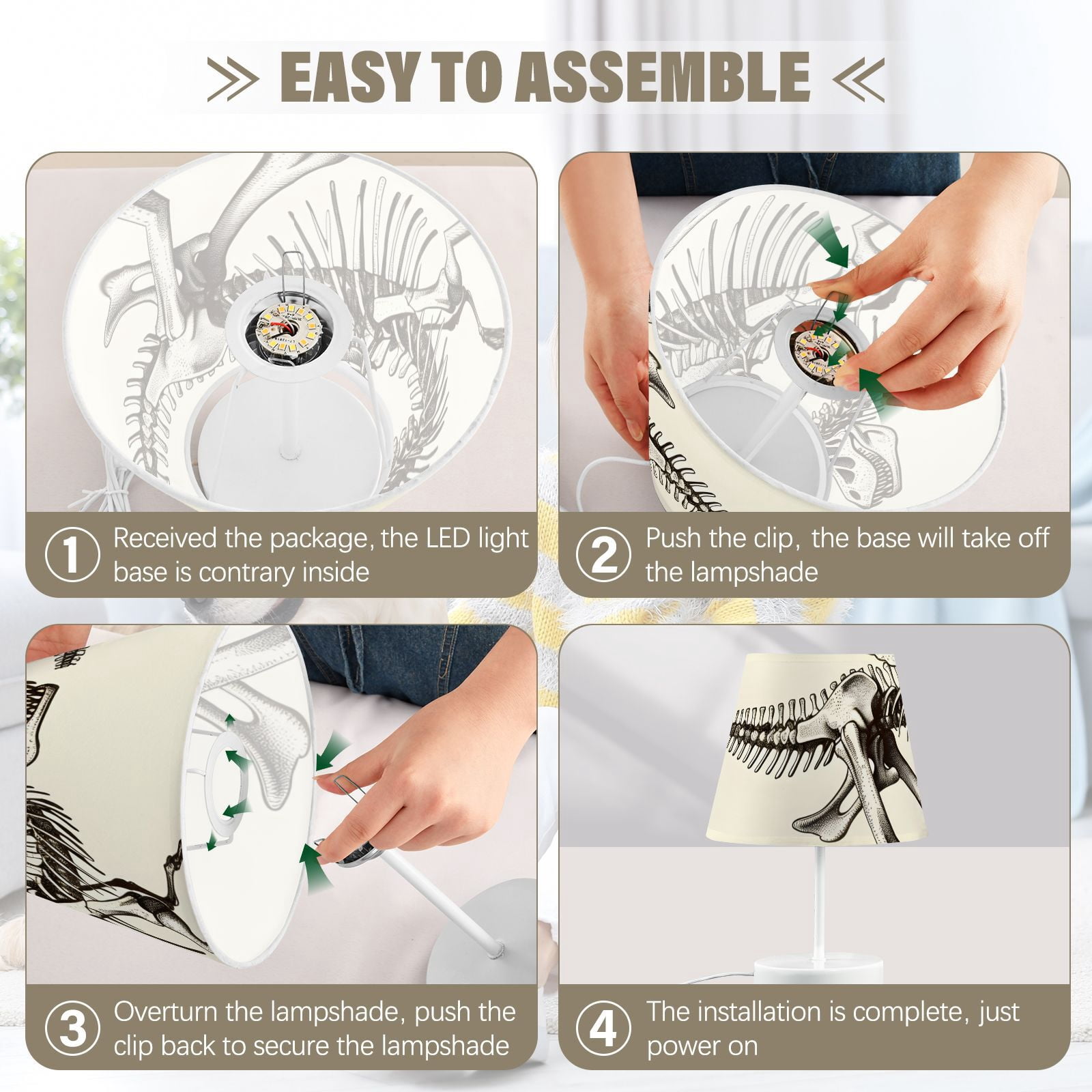 EASY TO ASSEMBLE

1 Received the package, the LED light base is contrary inside

2 Push the clip, the base will take off the lampshade

3 Overturn the lampshade, push the clip back to secure the lampshade

4 The installation is complete, just power on