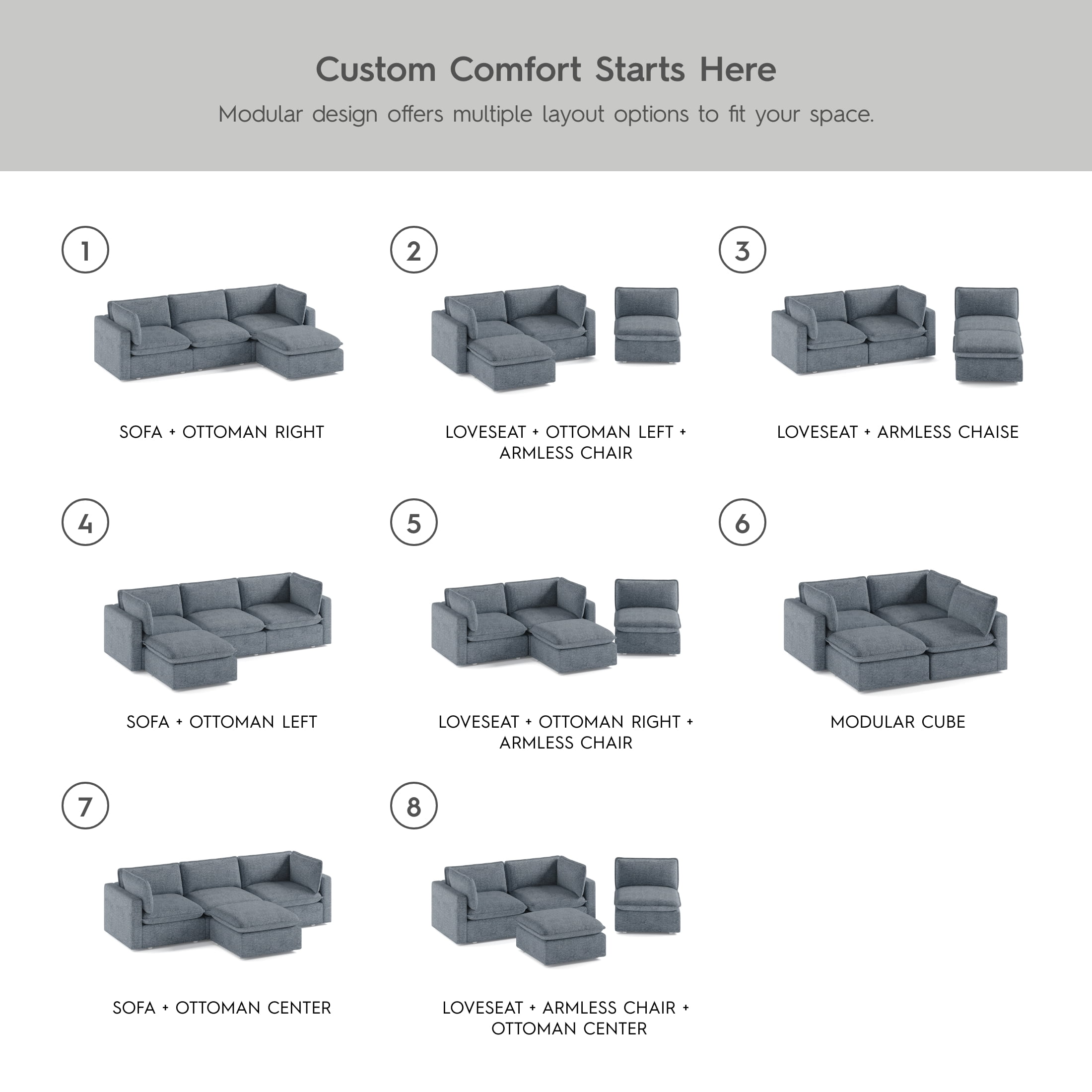 Custom Comfort Starts Here

Modular design offers multiple layout options to fit your space.

1

SOFA + OTTOMAN RIGHT

2

LOVESEAT + OTTOMAN LEFT + ARMLESS CHAIR

3

LOVESEAT + ARMLESS CHAISE

4

SOFA + OTTOMAN LEFT

5

LOVESEAT + OTTOMAN RIGHT + ARMLESS CHAIR

6

MODULAR CUBE

7

SOFA + OTTOMAN CENTER

8

LOVESEAT + ARMLESS CHAIR + OTTOMAN CENTER