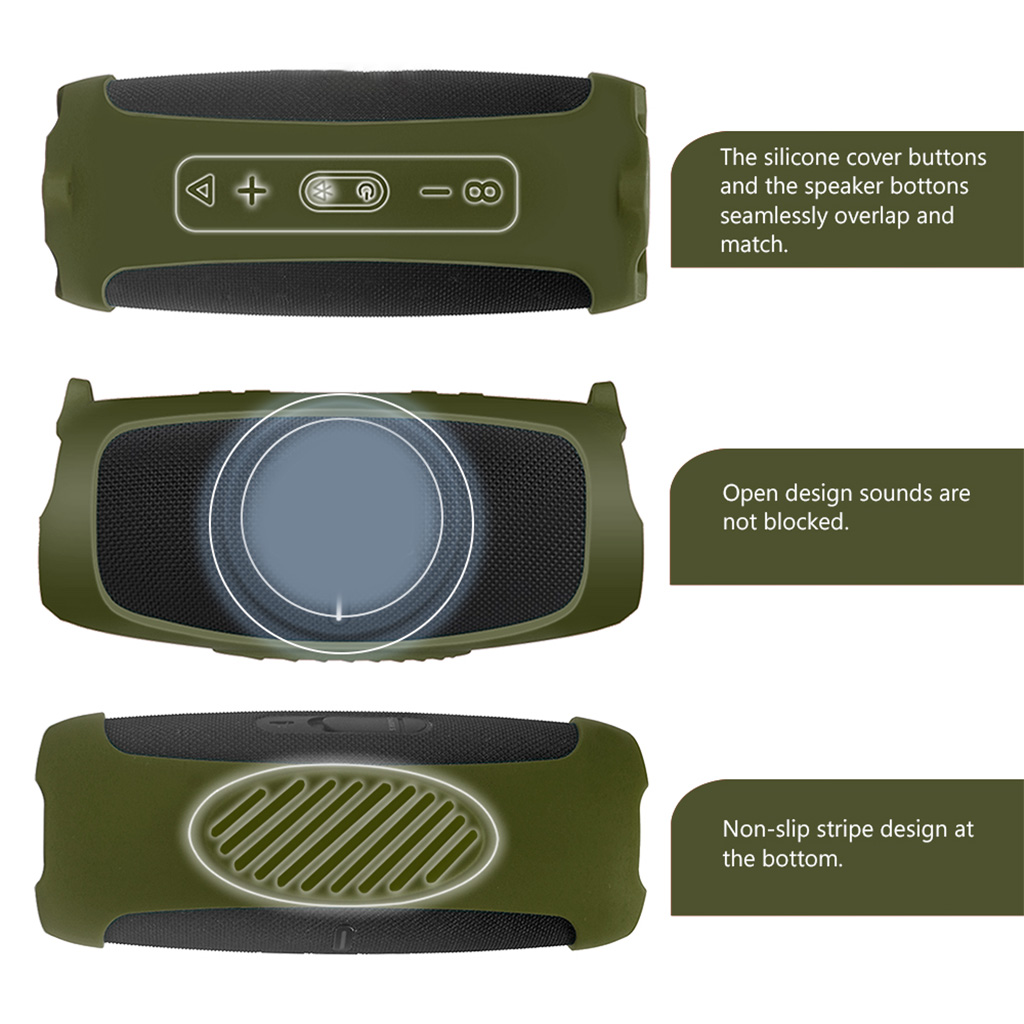 The silicone cover buttons and the speaker bottons seamlessly overlap and match.

Open design sounds are not blocked.

Non-slip stripe design at the bottom.