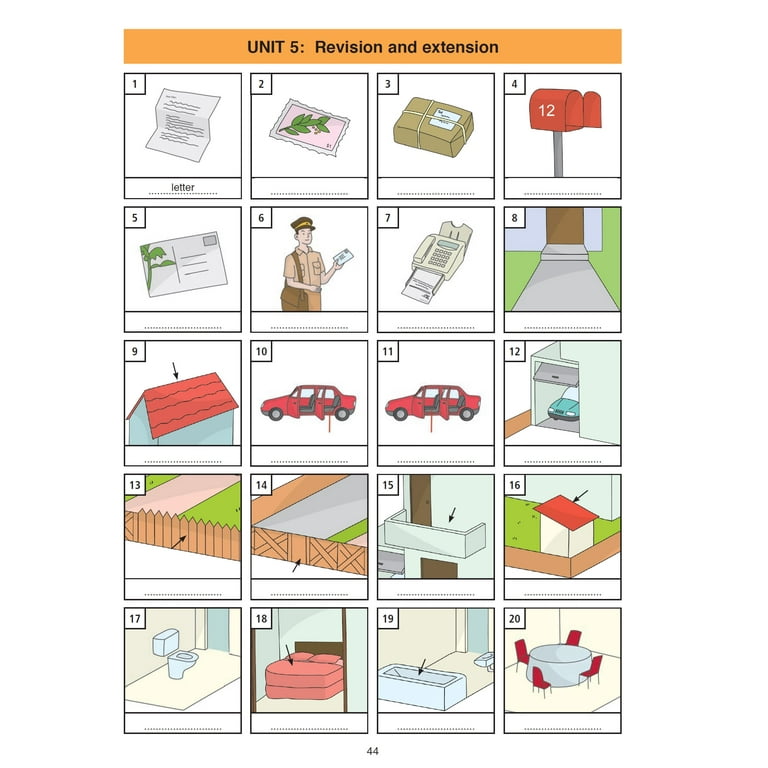 UNIT 5: Revision and extension

1
letter

2

3

4
12

5

6

7

8

9

10

11

12

13

14

15

16

17

18

19

20

44