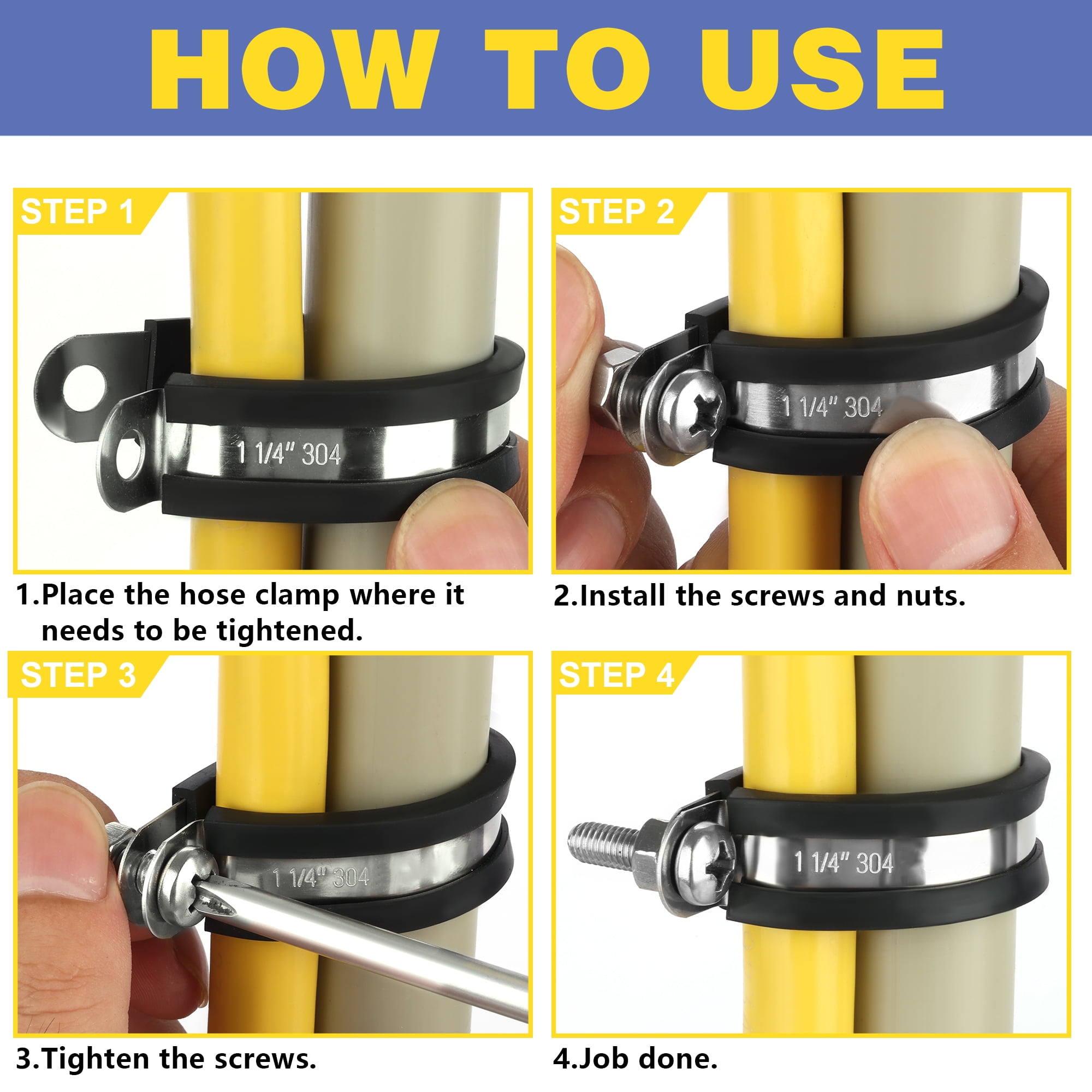 HOW TO USE

STEP 1

1 1/4" 304

1.Place the hose clamp where it needs to be tightened.

STEP 2

1 1/4" 304

2.Install the screws and nuts.

STEP 3

1 1/4" 304

3.Tighten the screws.

STEP 4

1 1/4" 304

4.Job done.