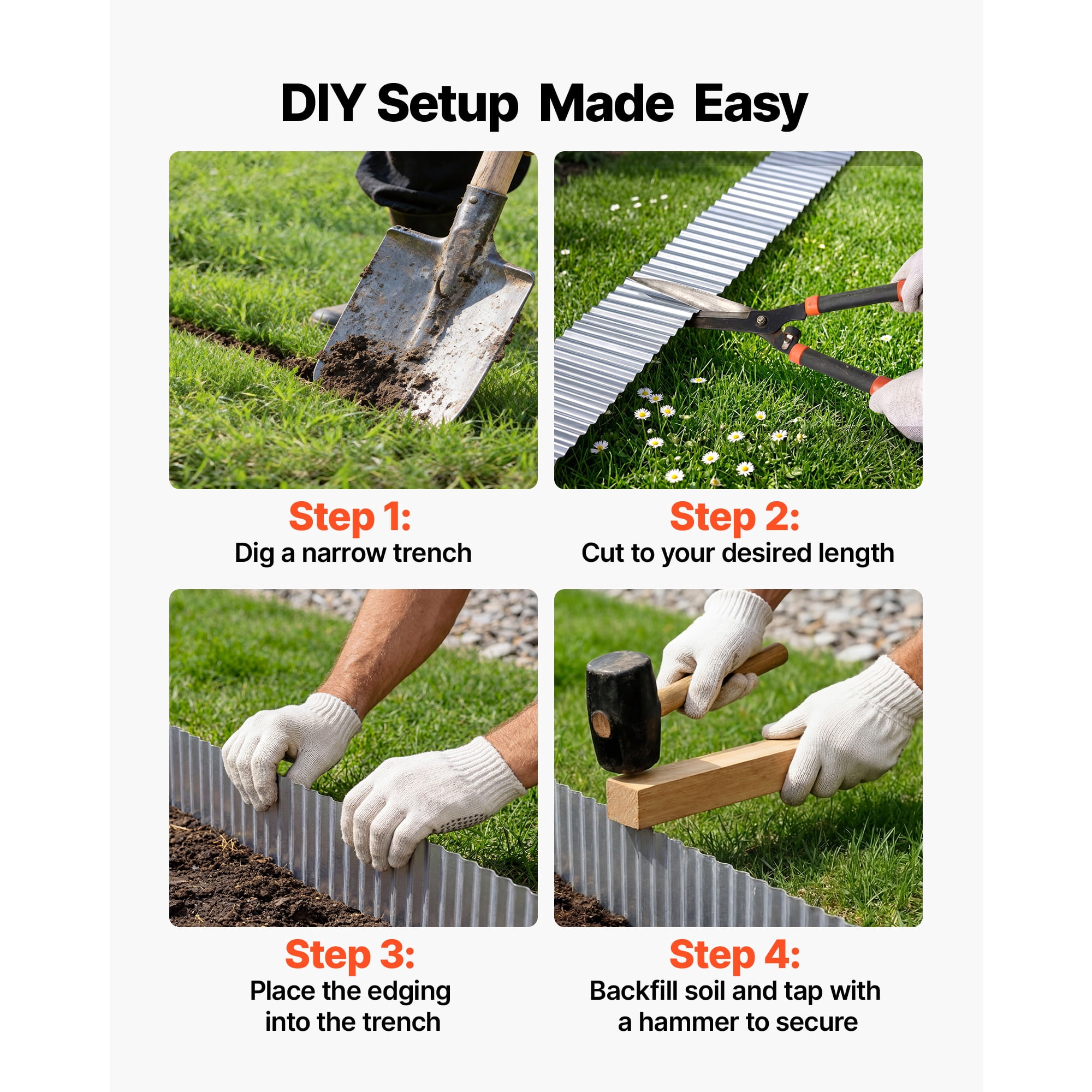 DIY Setup Made Easy

Step 1:
Dig a narrow trench

Step 2:
Cut to your desired length

Step 3:
Place the edging into the trench

Step 4:
Backfill soil and tap with a hammer to secure