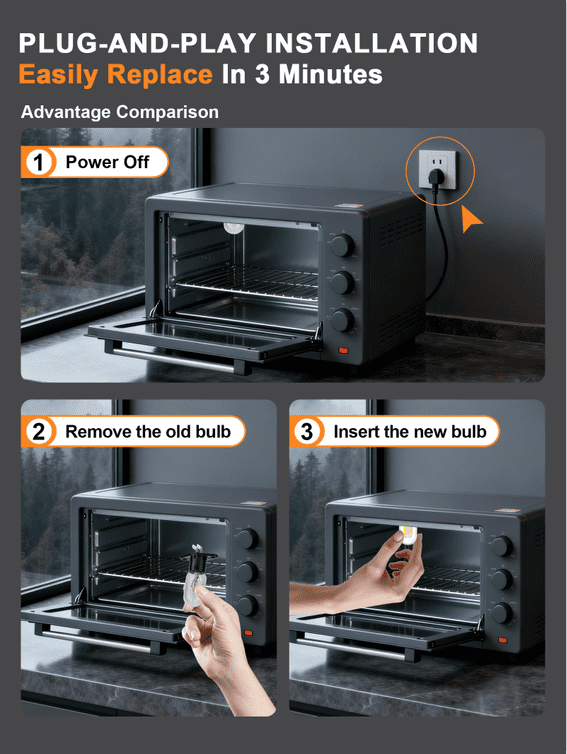 PLUG-AND-PLAY INSTALLATION
Easily Replace In 3 Minutes

Advantage Comparison

1 Power Off

2 Remove the old bulb

3 Insert the new bulb