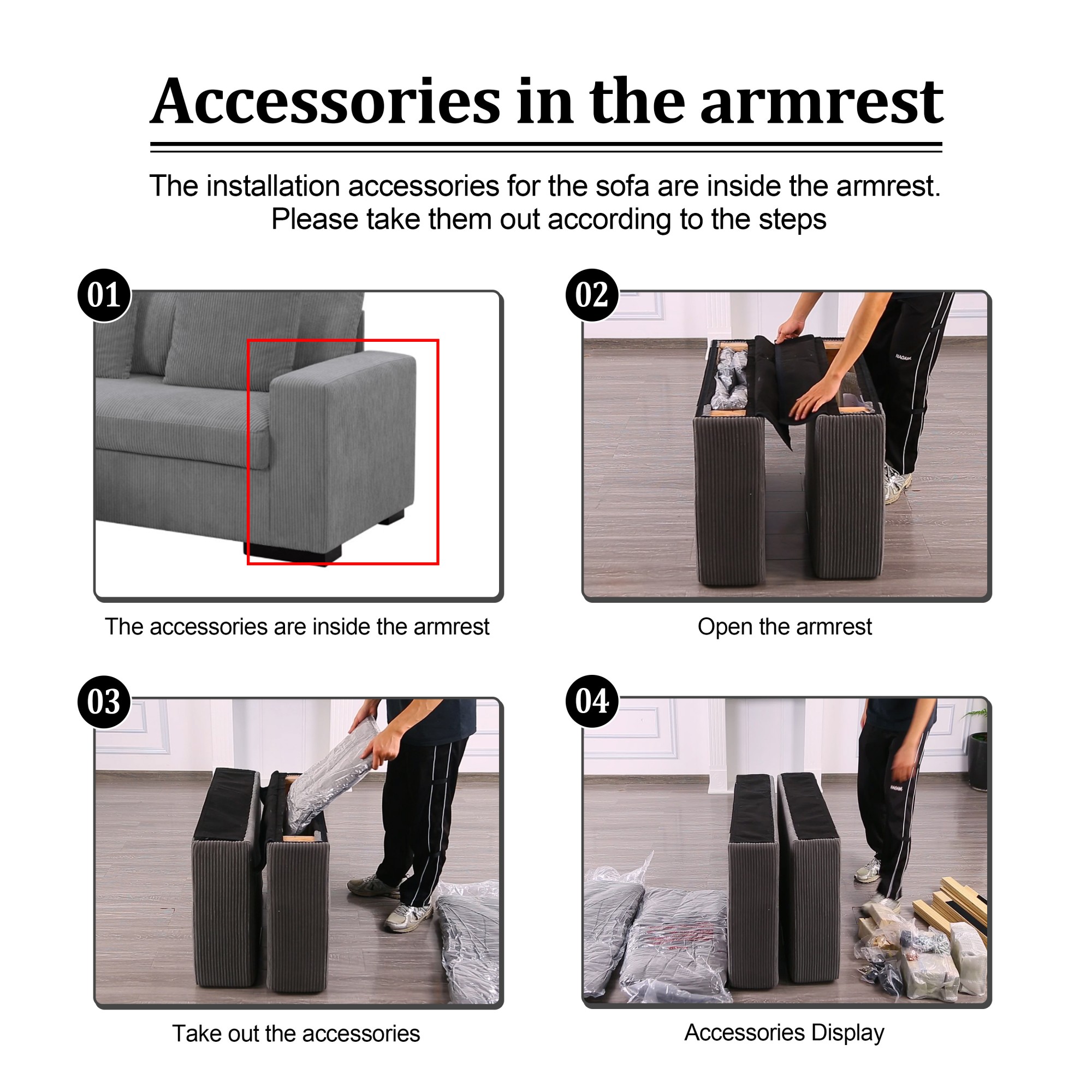 Accessories in the armrest

The installation accessories for the sofa are inside the armrest. Please take them out according to the steps

01

The accessories are inside the armrest

02

Open the armrest

03

Take out the accessories

04

Accessories Display