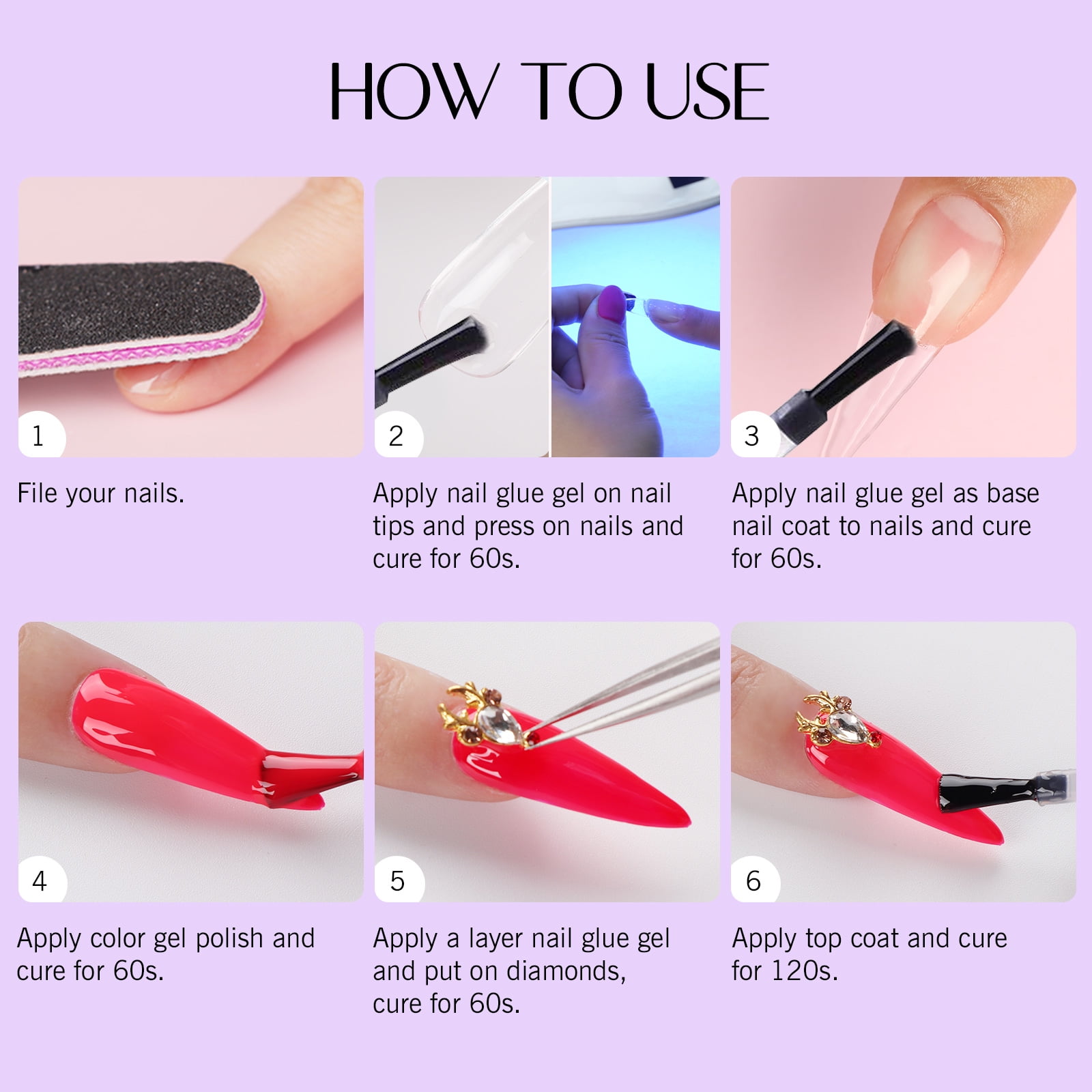 HOW TO USE

1

File your nails.

2

Apply nail glue gel on nail tips and press on nails and cure for 60s.

3

Apply nail glue gel as base nail coat to nails and cure for 60s.

4

Apply color gel polish and cure for 60s.

5

Apply a layer nail glue gel and put on diamonds, cure for 60s.

6

Apply top coat and cure for 120s.