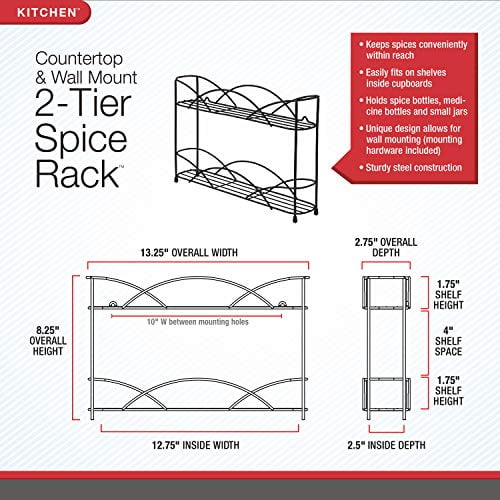 KITCHEN™

Countertop & Wall Mount 2-Tier Spice Rack™

• Keeps spices conveniently within reach
• Easily fits on shelves inside cupboards
• Holds spice bottles, medicine bottles and small jars
• Unique design allows for wall mounting (mounting hardware included)
• Sturdy steel construction

13.25" OVERALL WIDTH

8.25" OVERALL HEIGHT

10" W between mounting holes

12.75" INSIDE WIDTH

2.75" OVERALL DEPTH

1.75" SHELF HEIGHT

4" SHELF SPACE

1.75" SHELF HEIGHT

2.5" INSIDE DEPTH