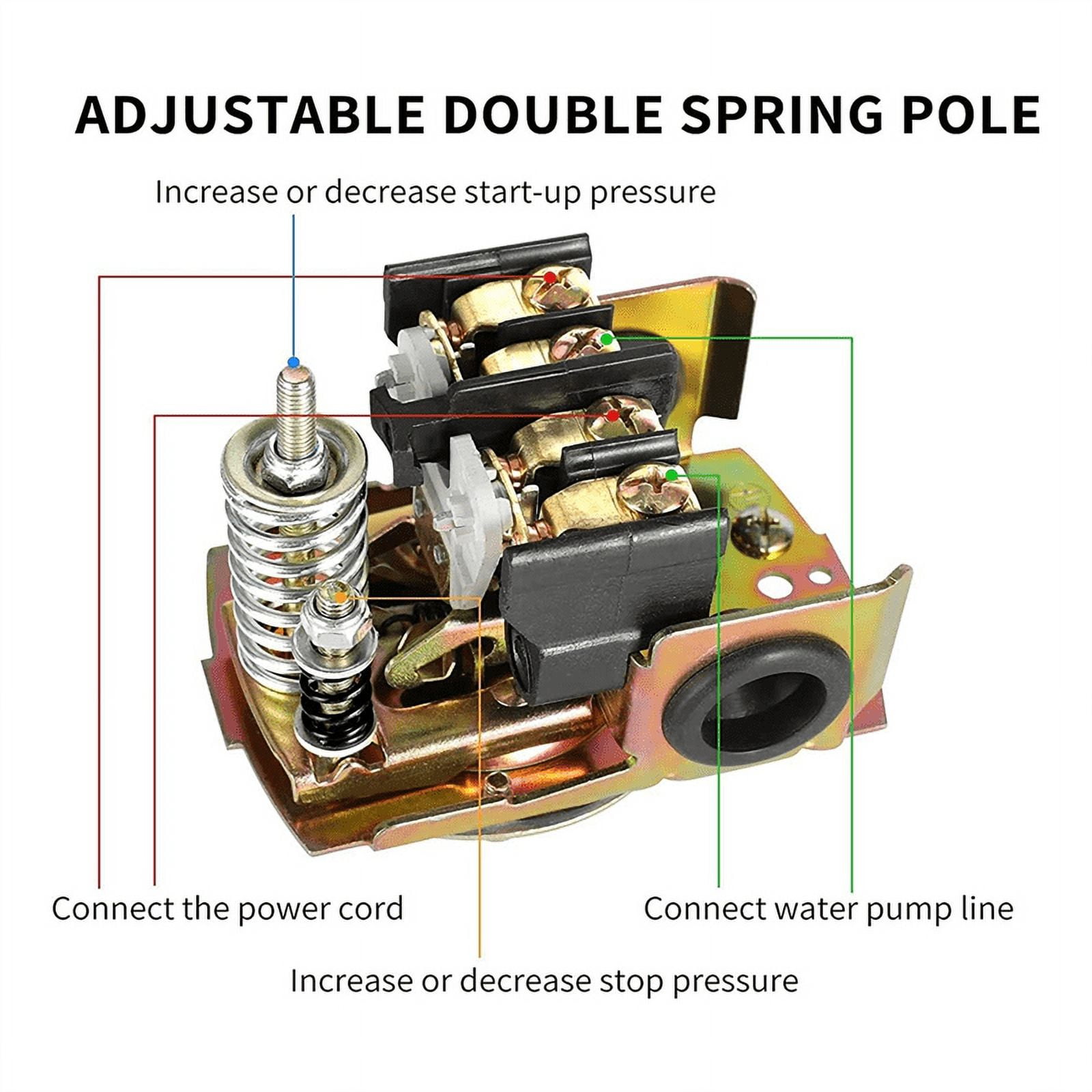 ADJUSTABLE DOUBLE SPRING POLE

Increase or decrease start-up pressure

Connect the power cord

Connect water pump line

Increase or decrease stop pressure