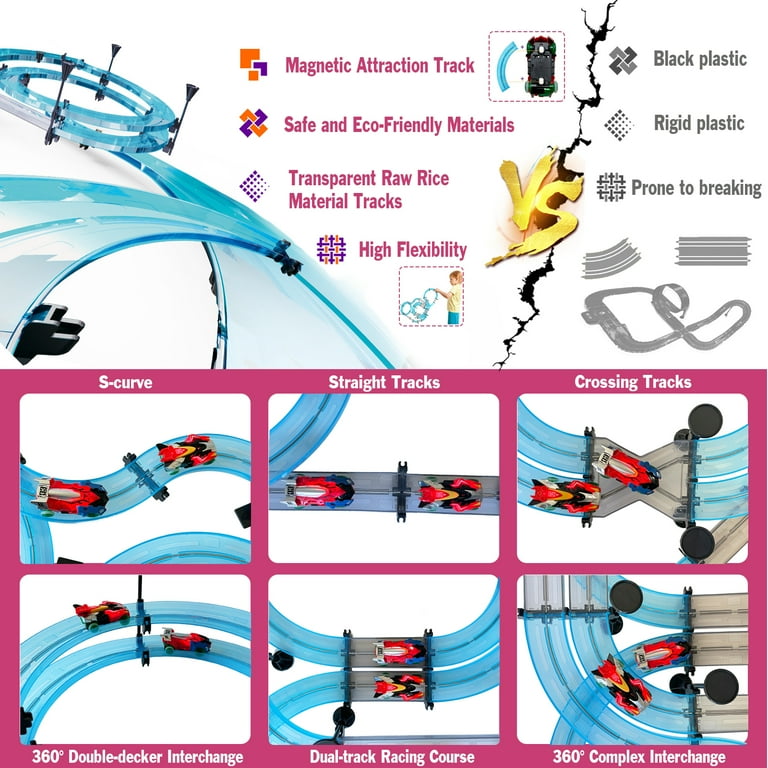 Magnetic Attraction Track

Safe and Eco-Friendly Materials

Transparent Raw Rice Material Tracks

High Flexibility

VS

Black plastic

Rigid plastic

Prone to breaking

S-curve

Straight Tracks

Crossing Tracks

360° Double-decker Interchange

Dual-track Racing Course

360° Complex Interchange