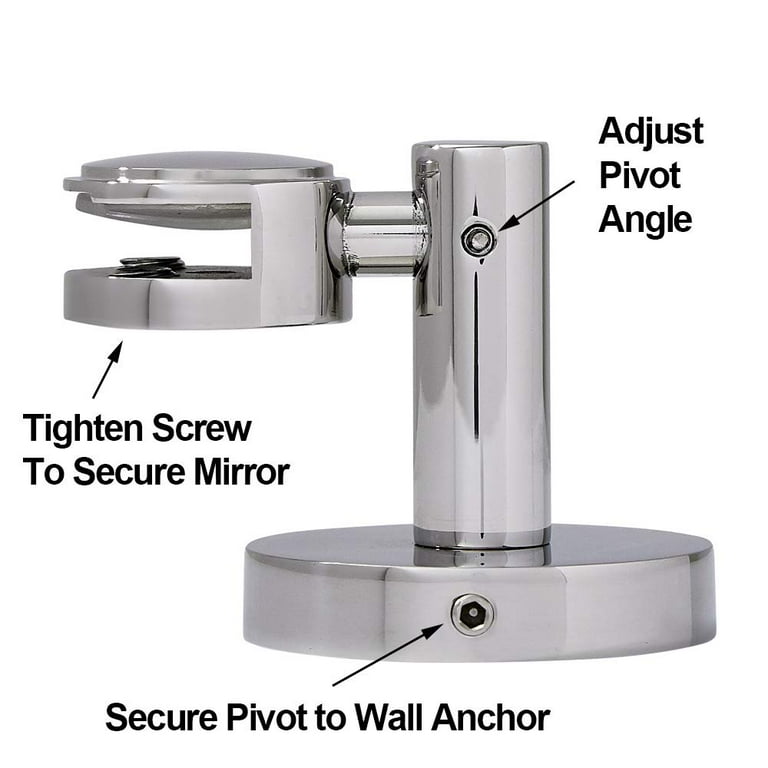 Adjust Pivot Angle

Tighten Screw To Secure Mirror

Secure Pivot to Wall Anchor