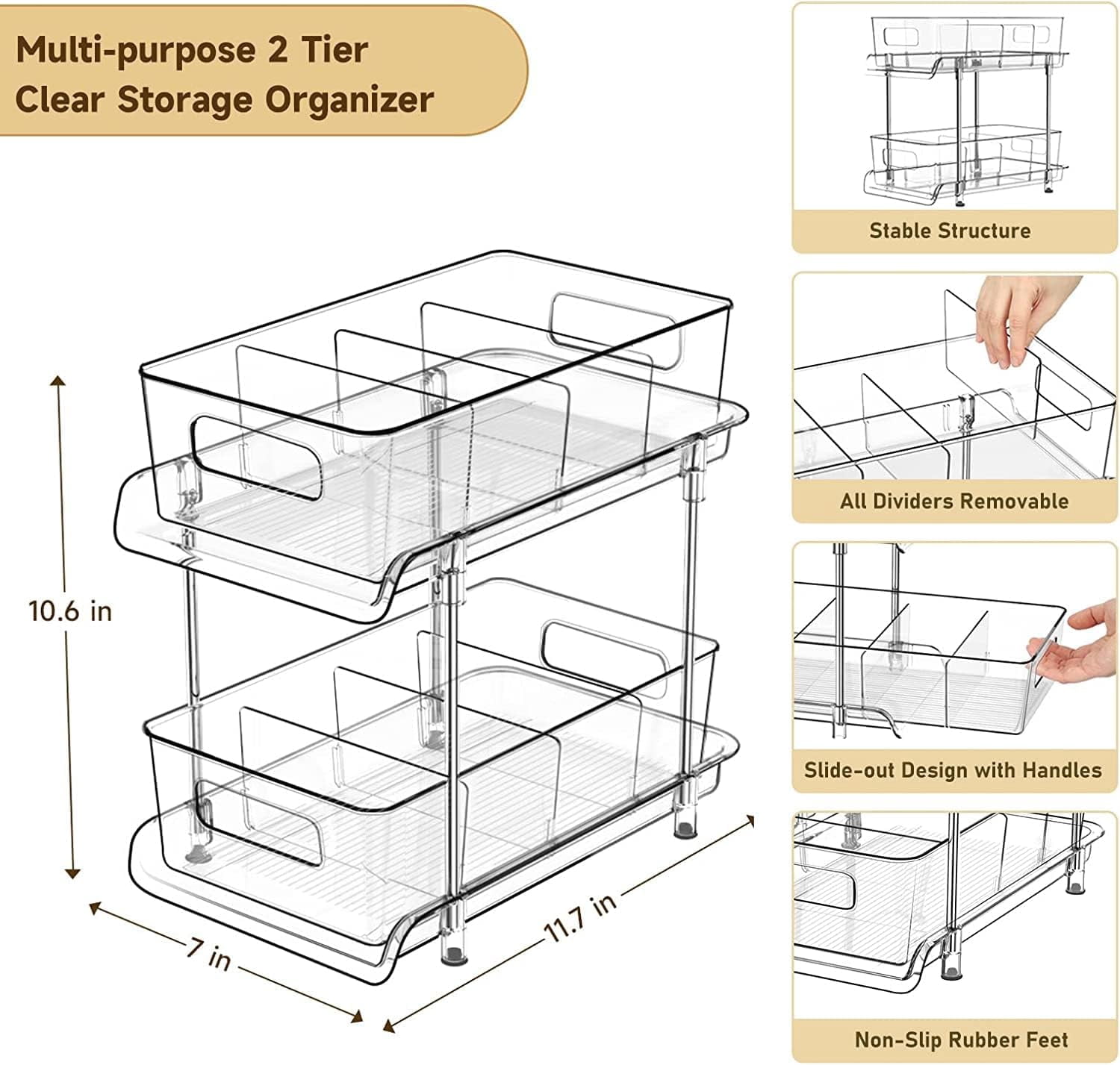 Multi-purpose 2 Tier Clear Storage Organizer

10.6 in

7 in

11.7 in

Stable Structure

All Dividers Removable

Slide-out Design with Handles

Non-Slip Rubber Feet