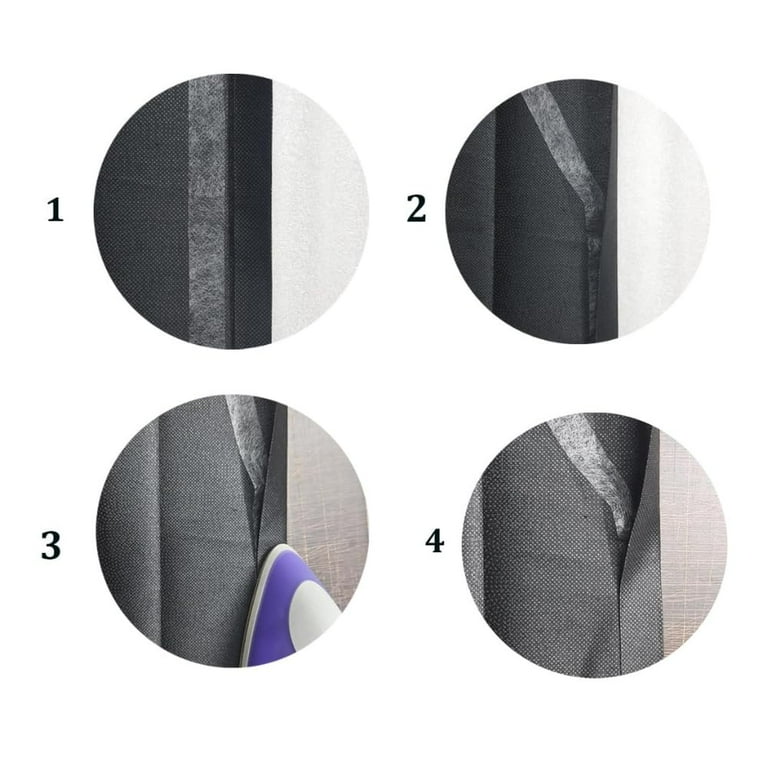 1

2

3

4