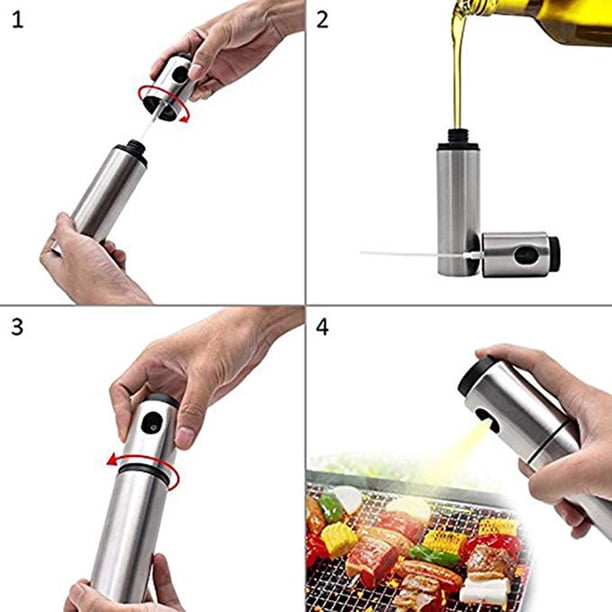 1

2

3

4