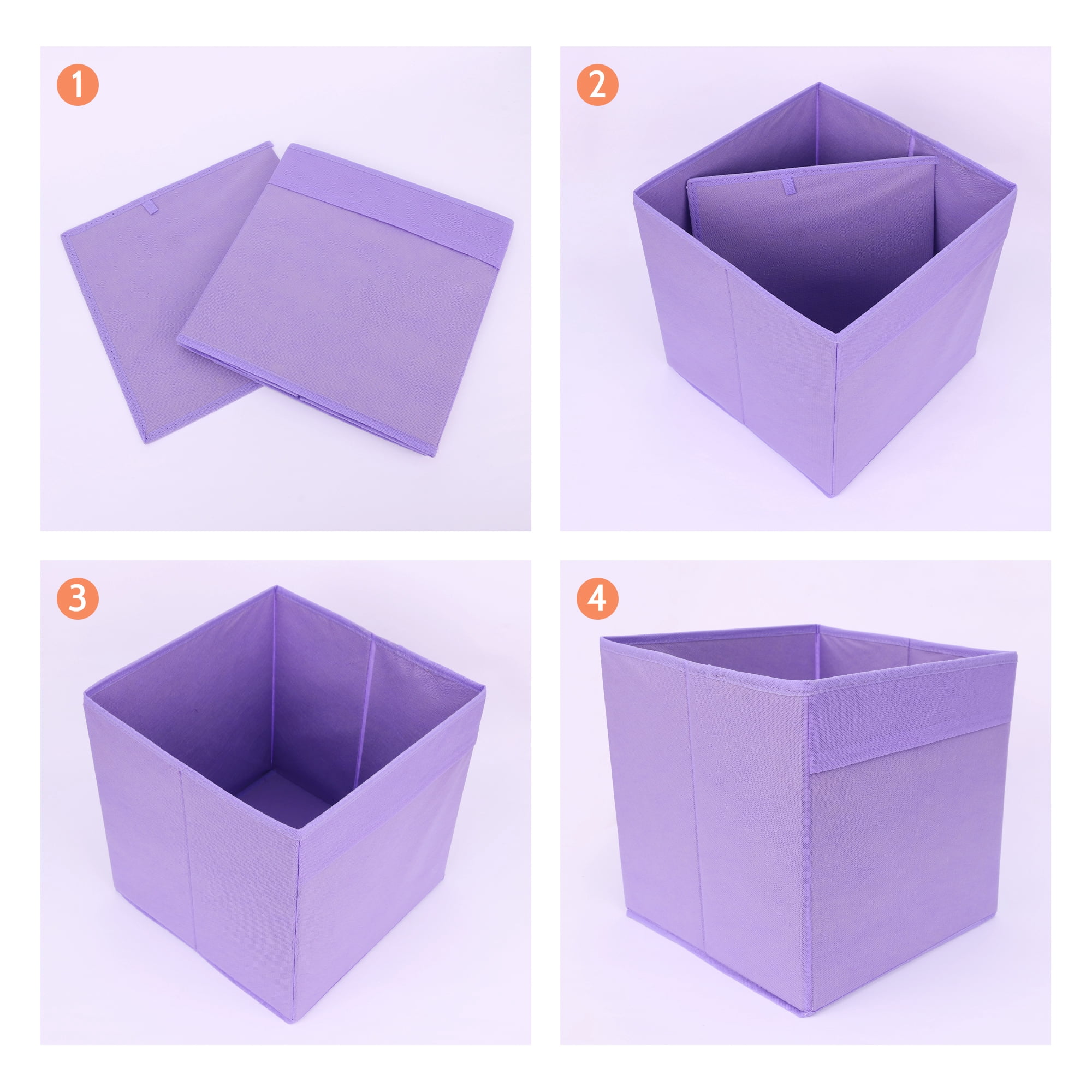 1

2

3

4