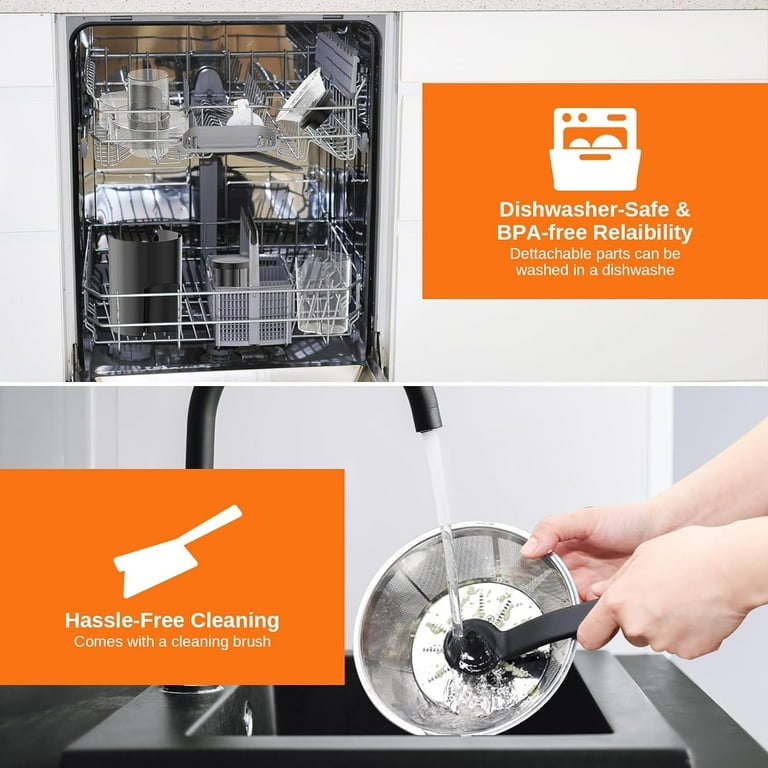 Dishwasher-Safe & BPA-free Relaibility
Dettachable parts can be washed in a dishwashe

Hassle-Free Cleaning
Comes with a cleaning brush